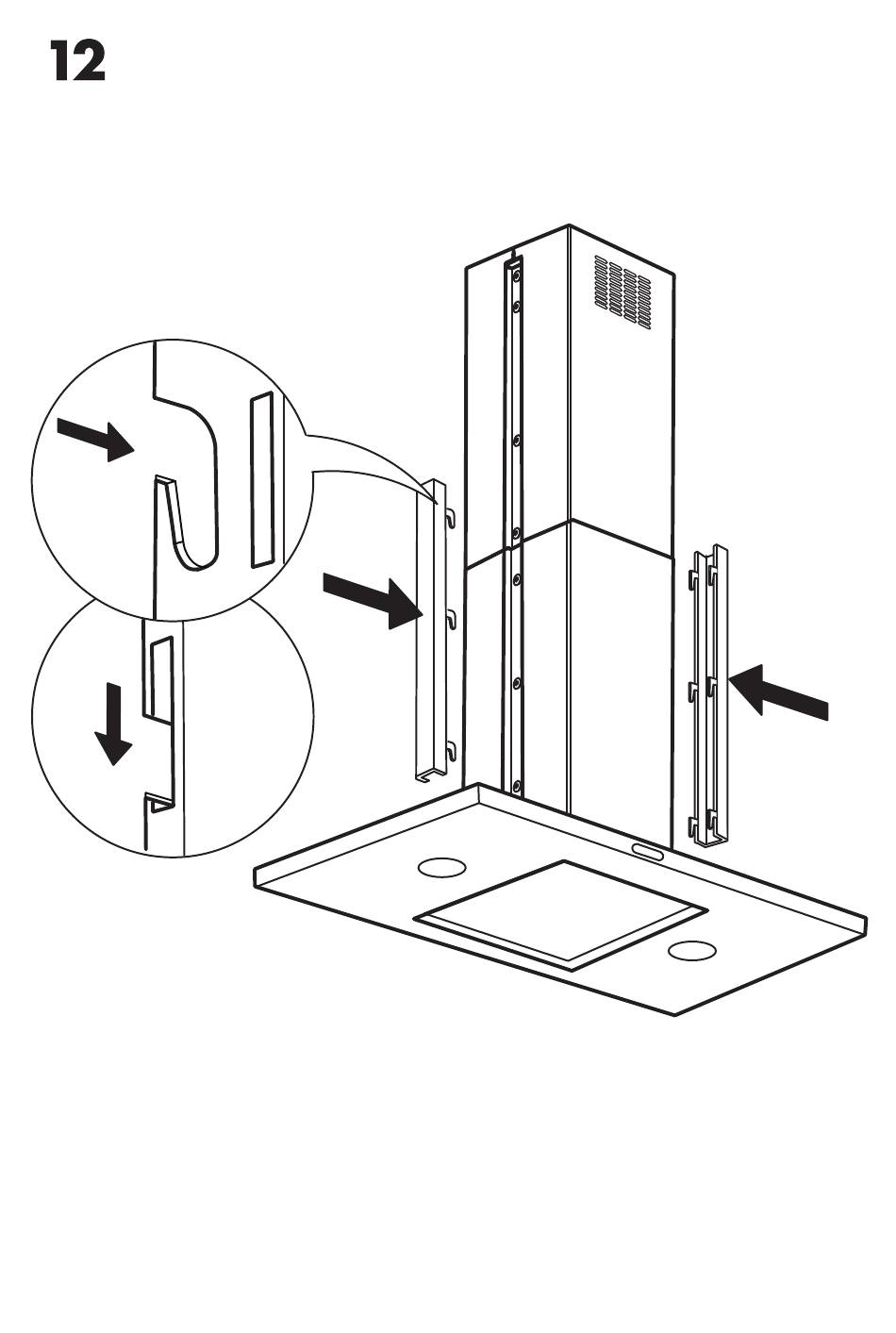 12