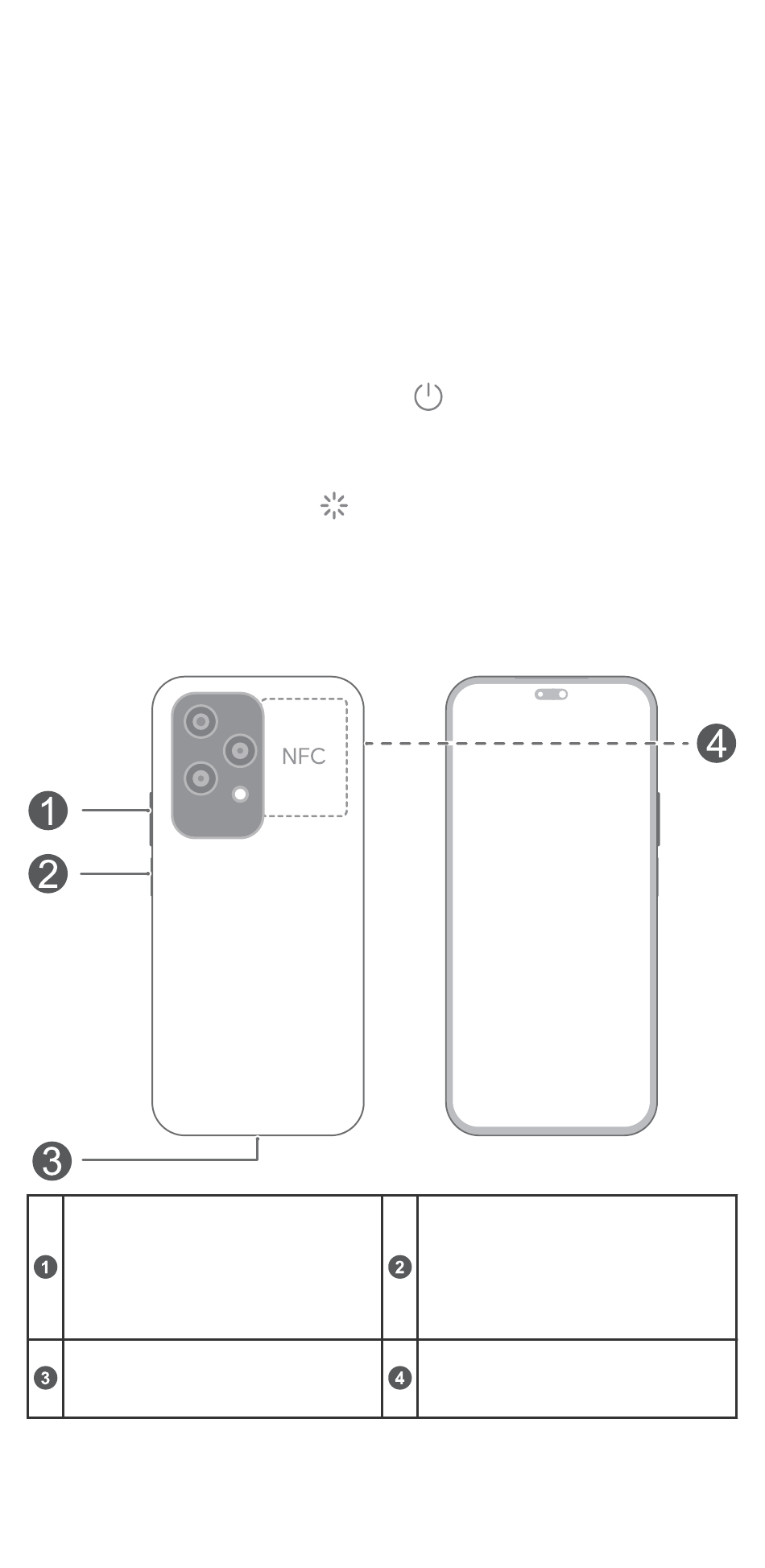 NFC

4

1

2

3

| 1 | | 2 | |
|---|---|---|---|
| 3 | | 4 | |