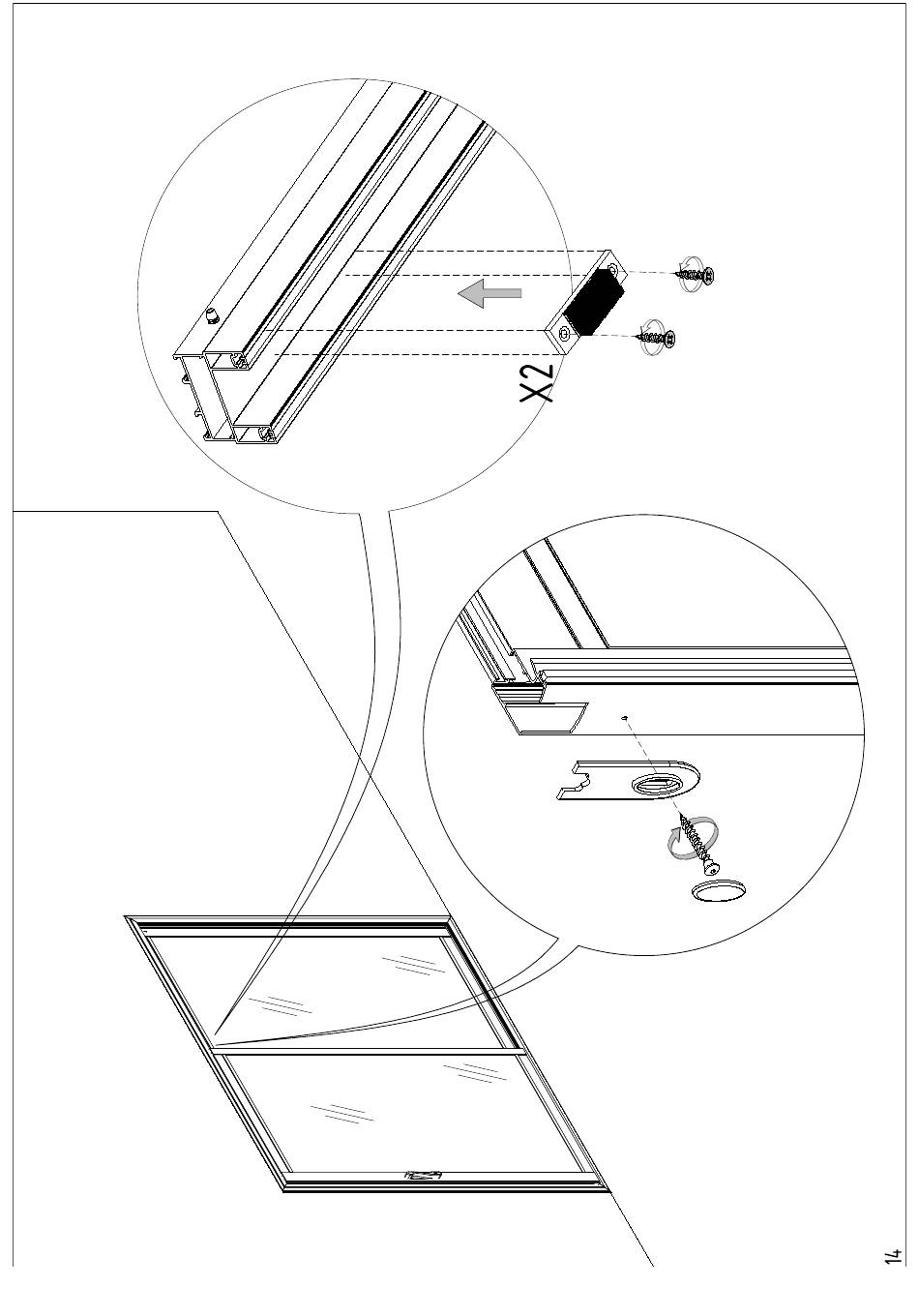 X2

14