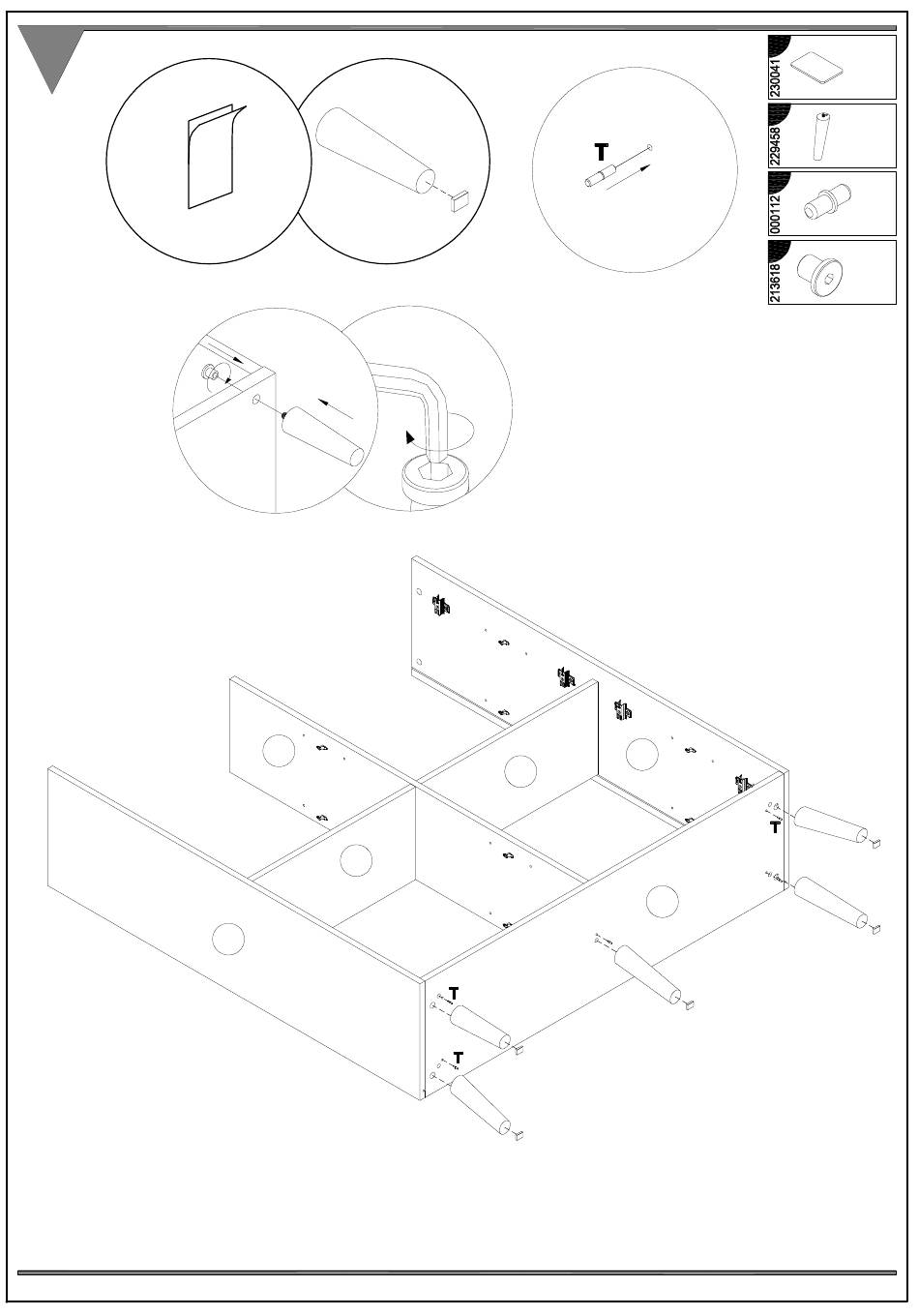 T

230041

229458

000112

213618

T

T

T