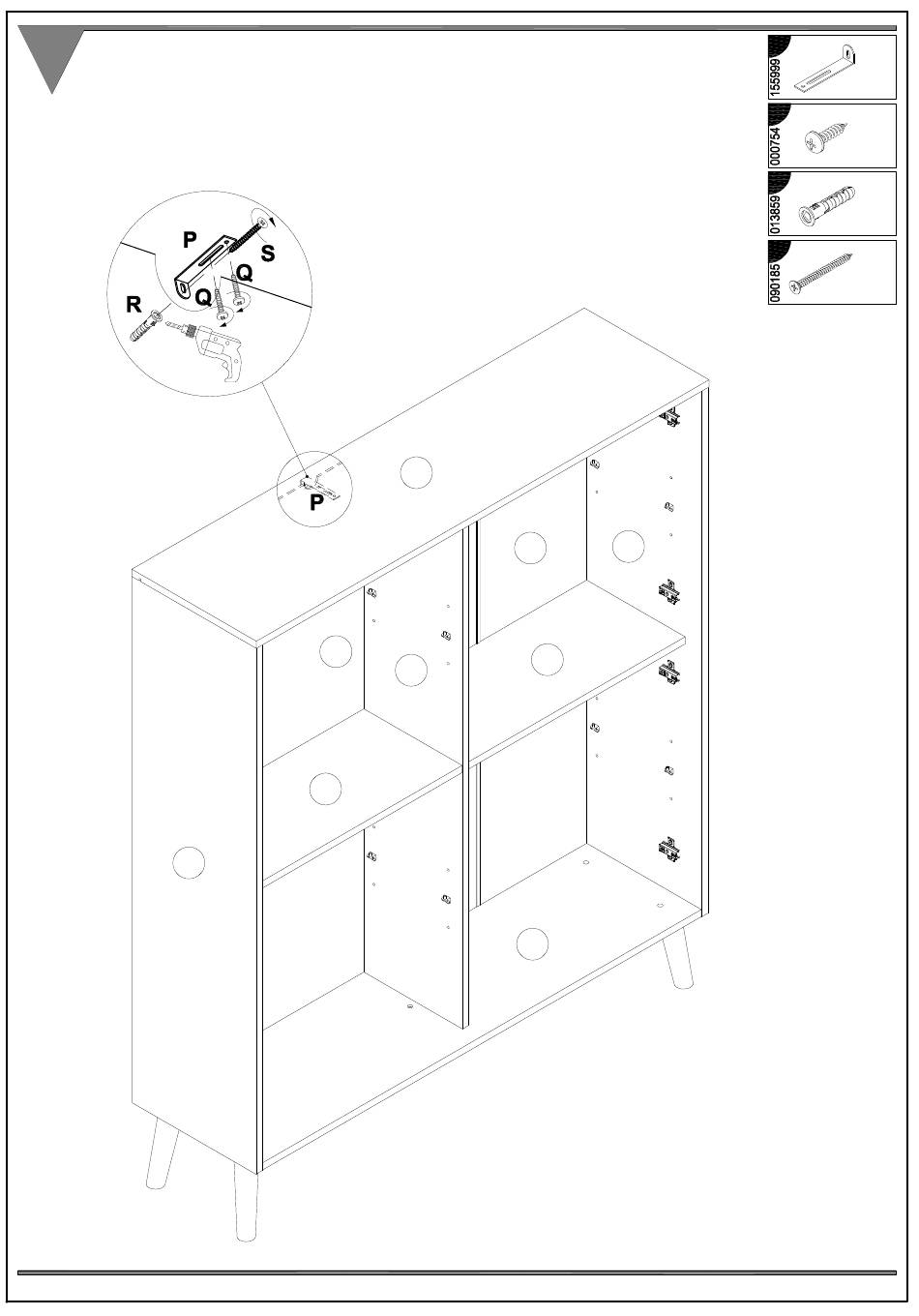 155999
000754
013859
090185

P
S
Q
Q
R

P