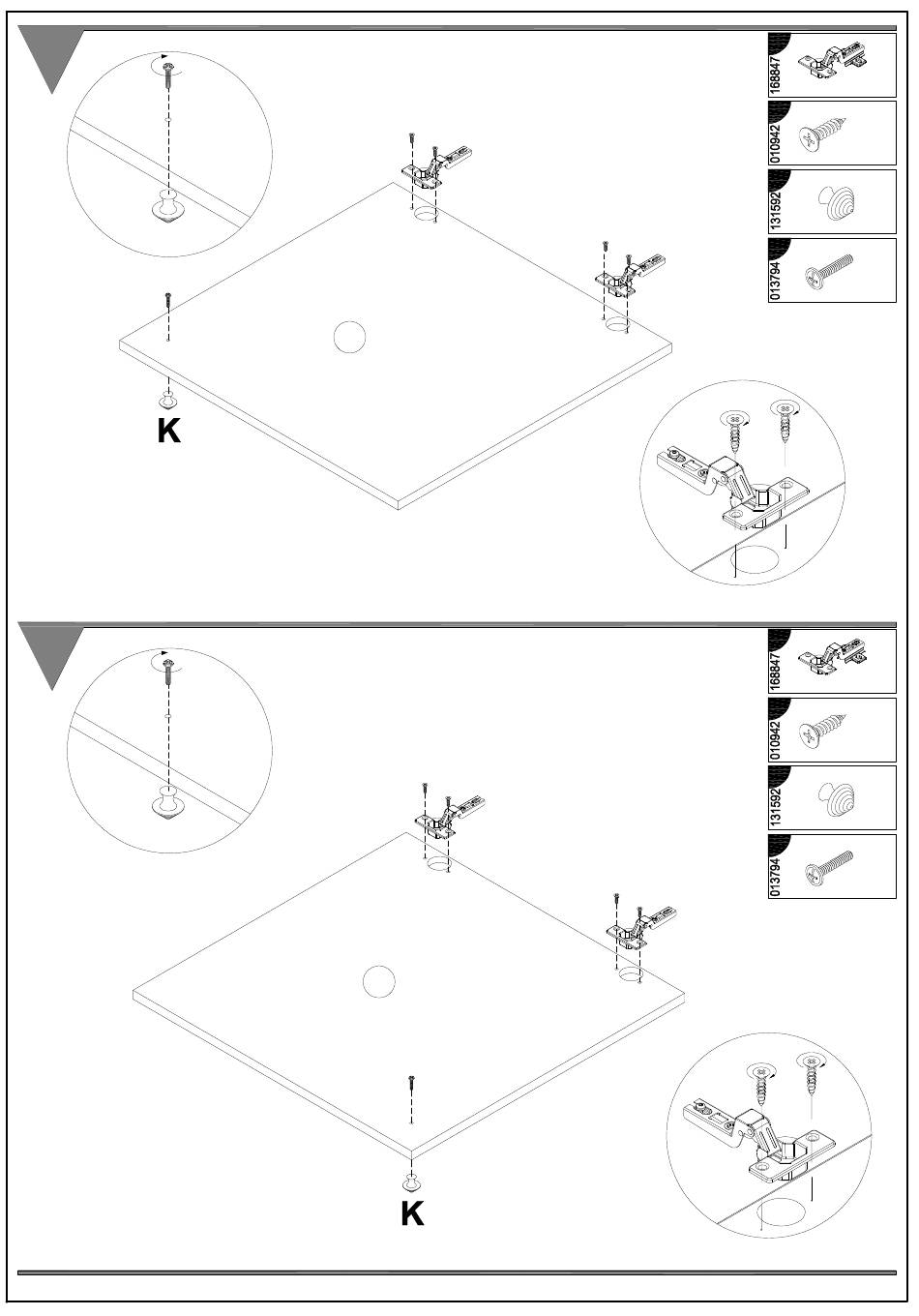 168847

010942

131592

013794

K

168847

010942

131592

013794

K