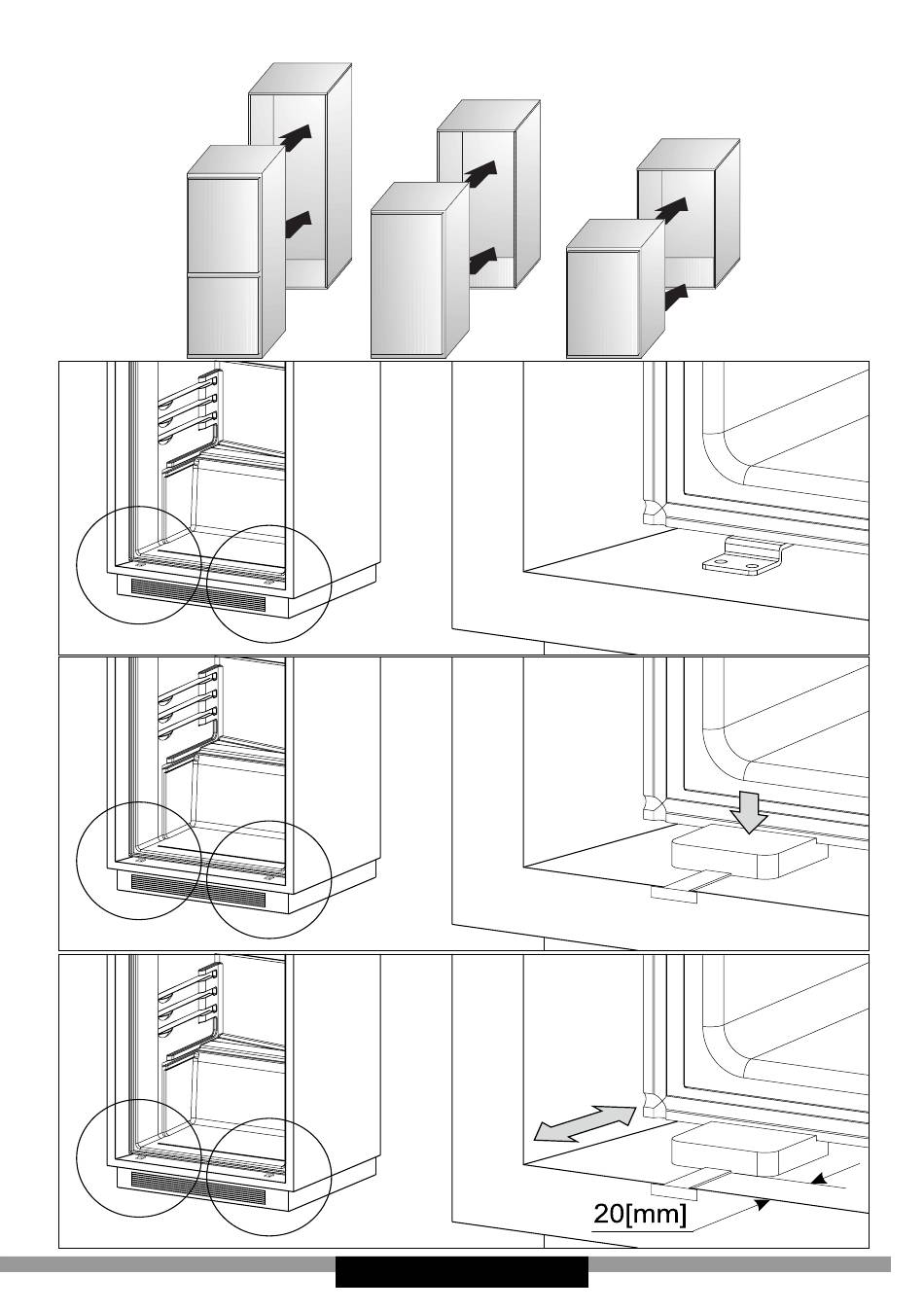 20[mm]