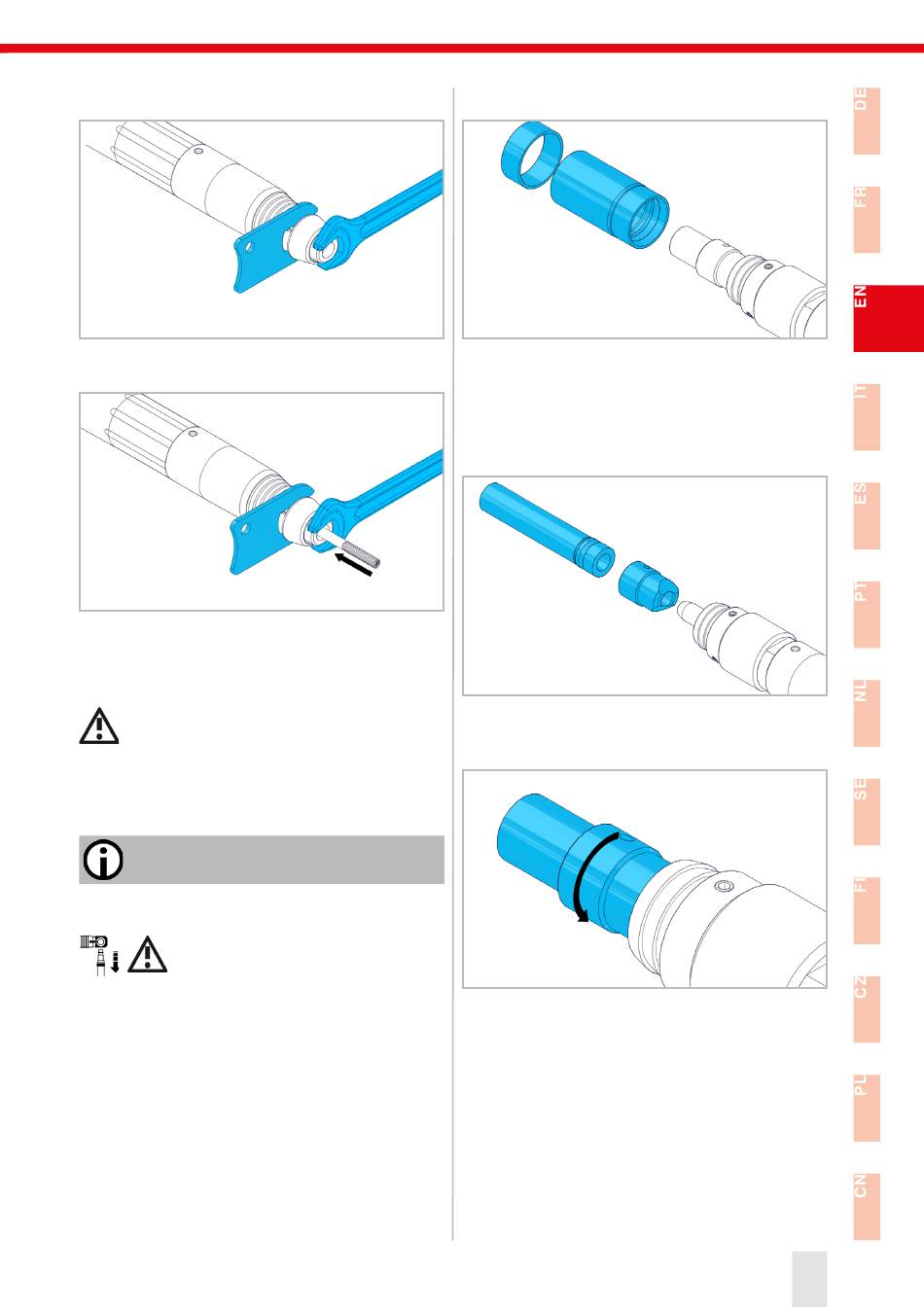 DE

FR

EN

IT

ES

PT

NL

SE

FI

CZ

PL

CN