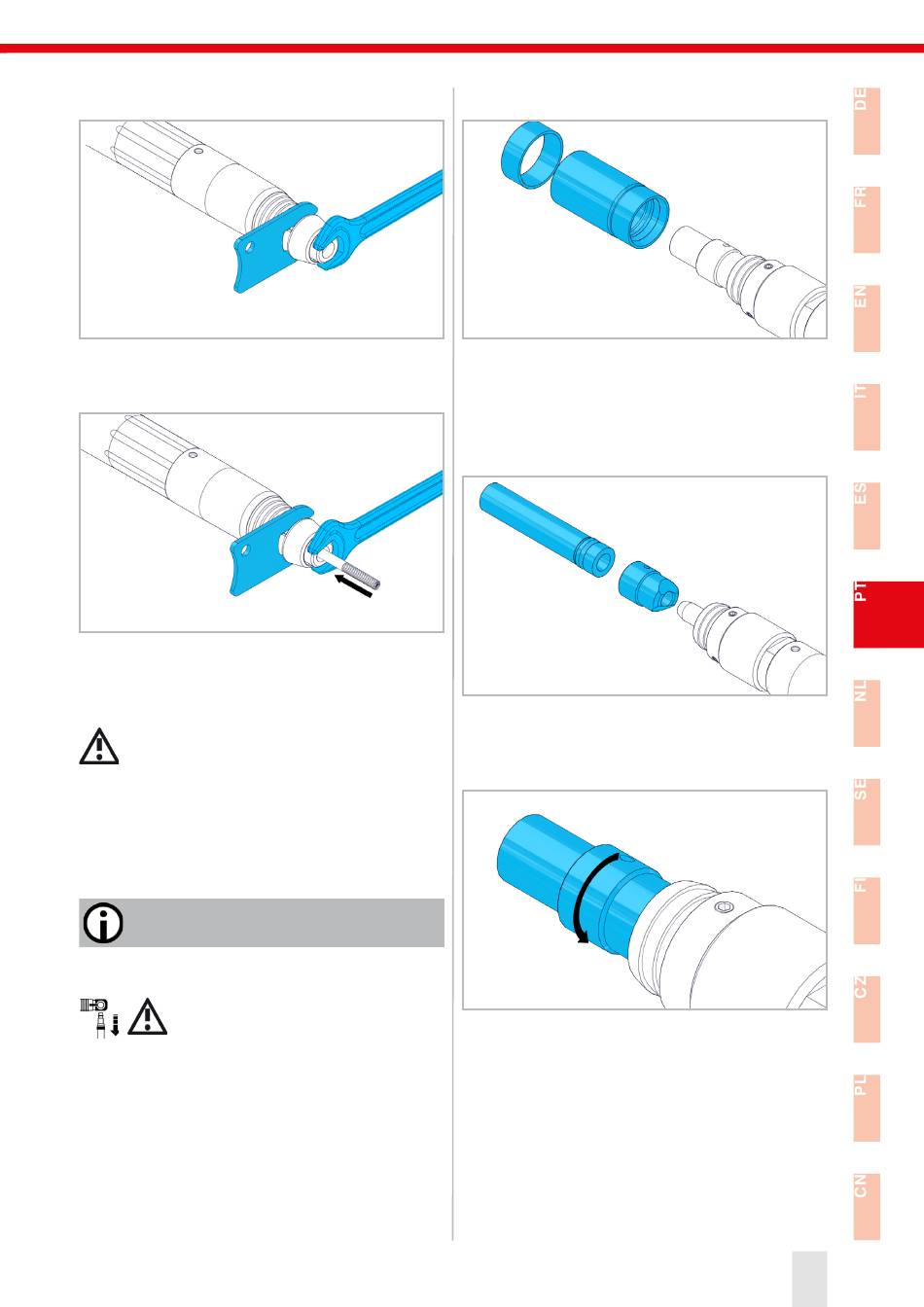 DE

FR

EN

IT

ES

PT

NL

SE

FI

CZ

PL

CN