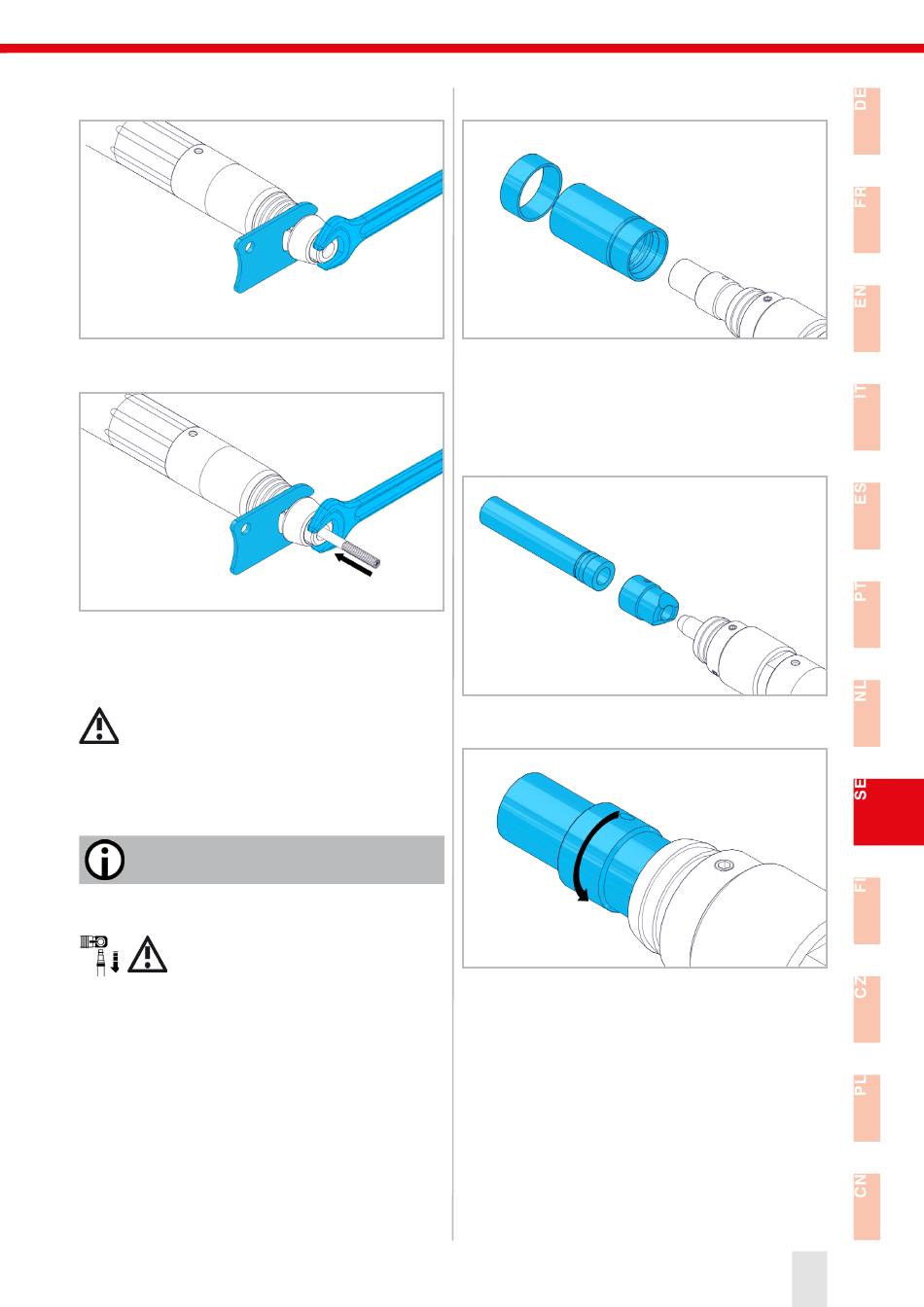 DE

FR

EN

IT

ES

PT

NL

SE

FI

CZ

PL

CN