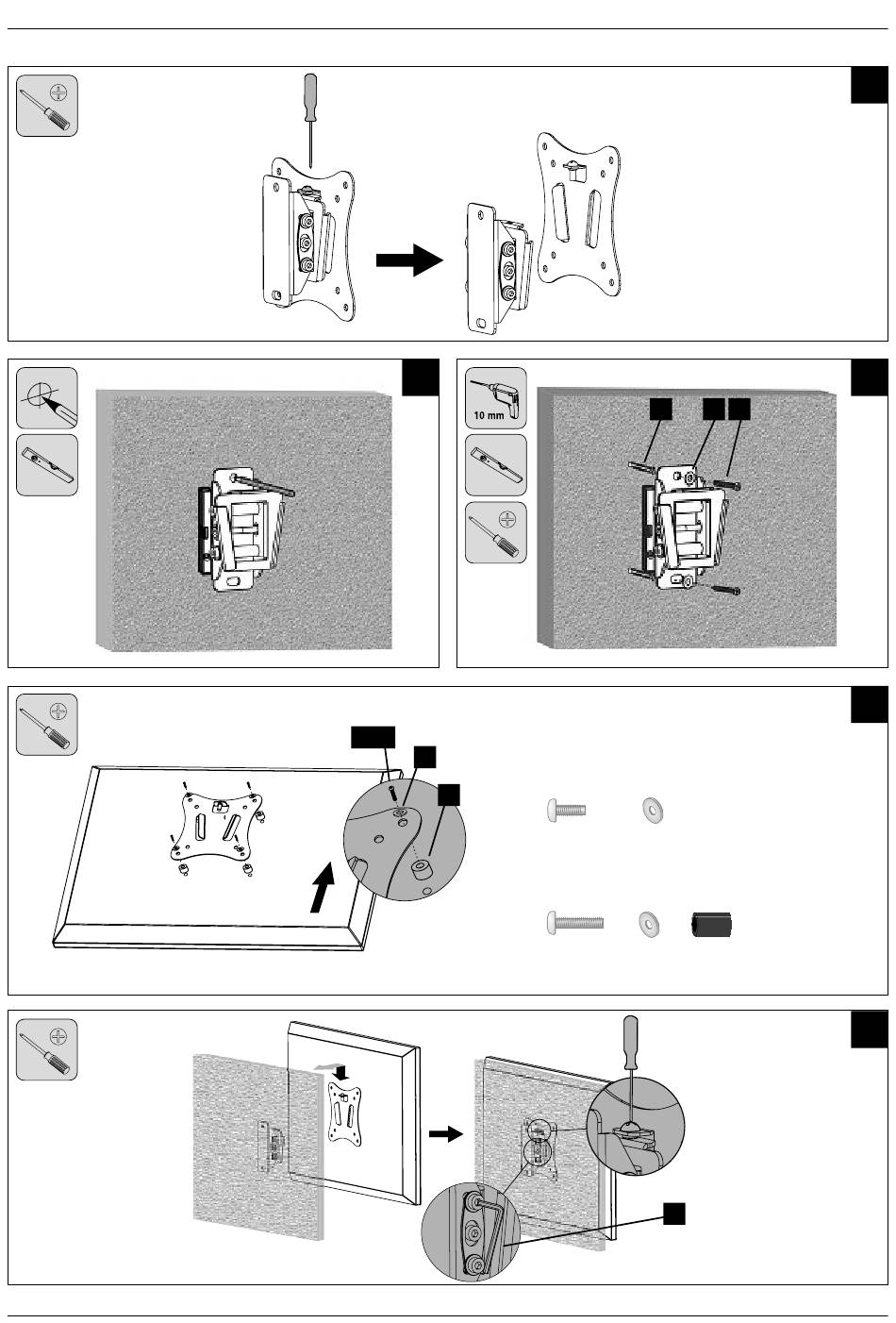 10 mm