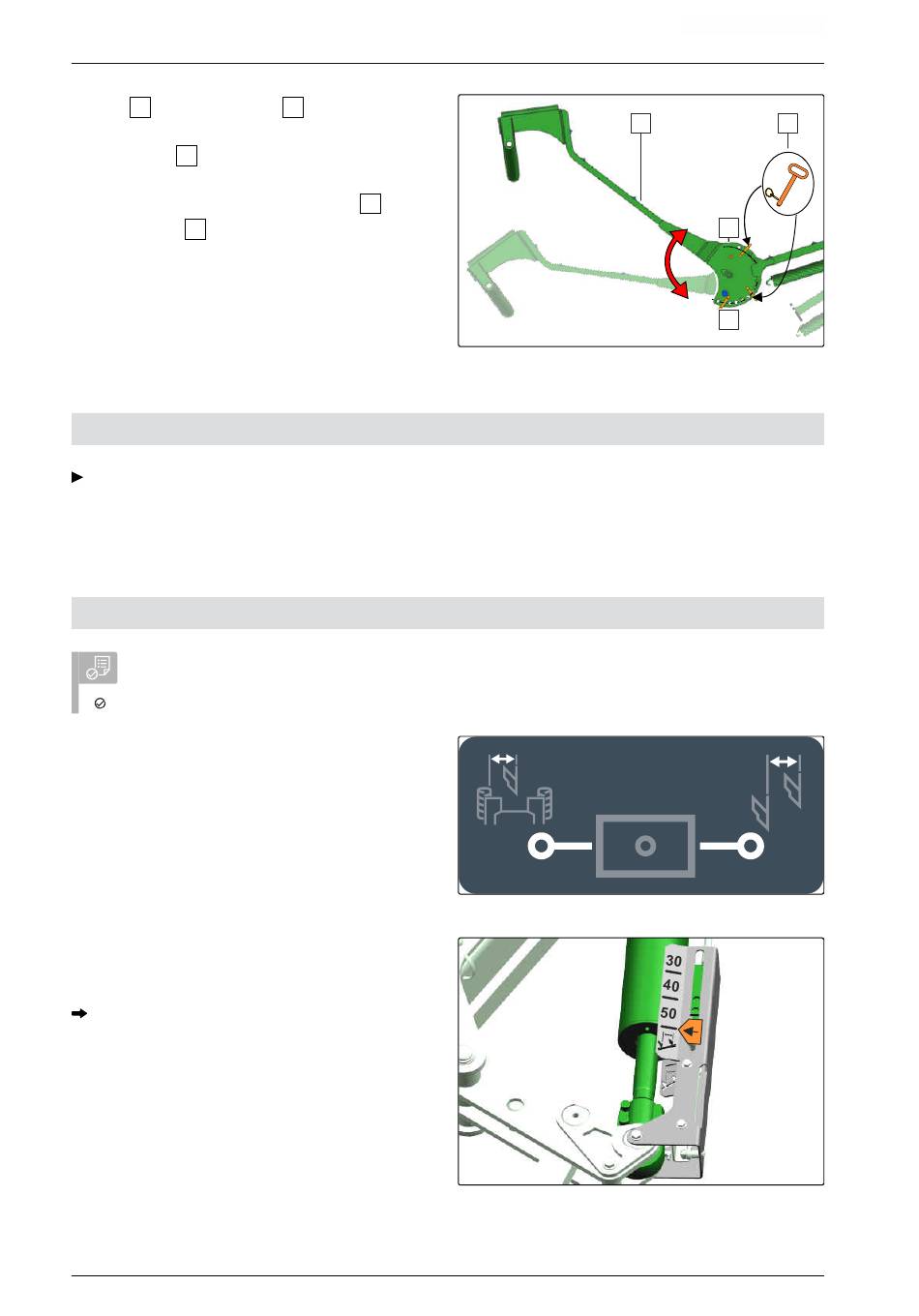 30
40
50