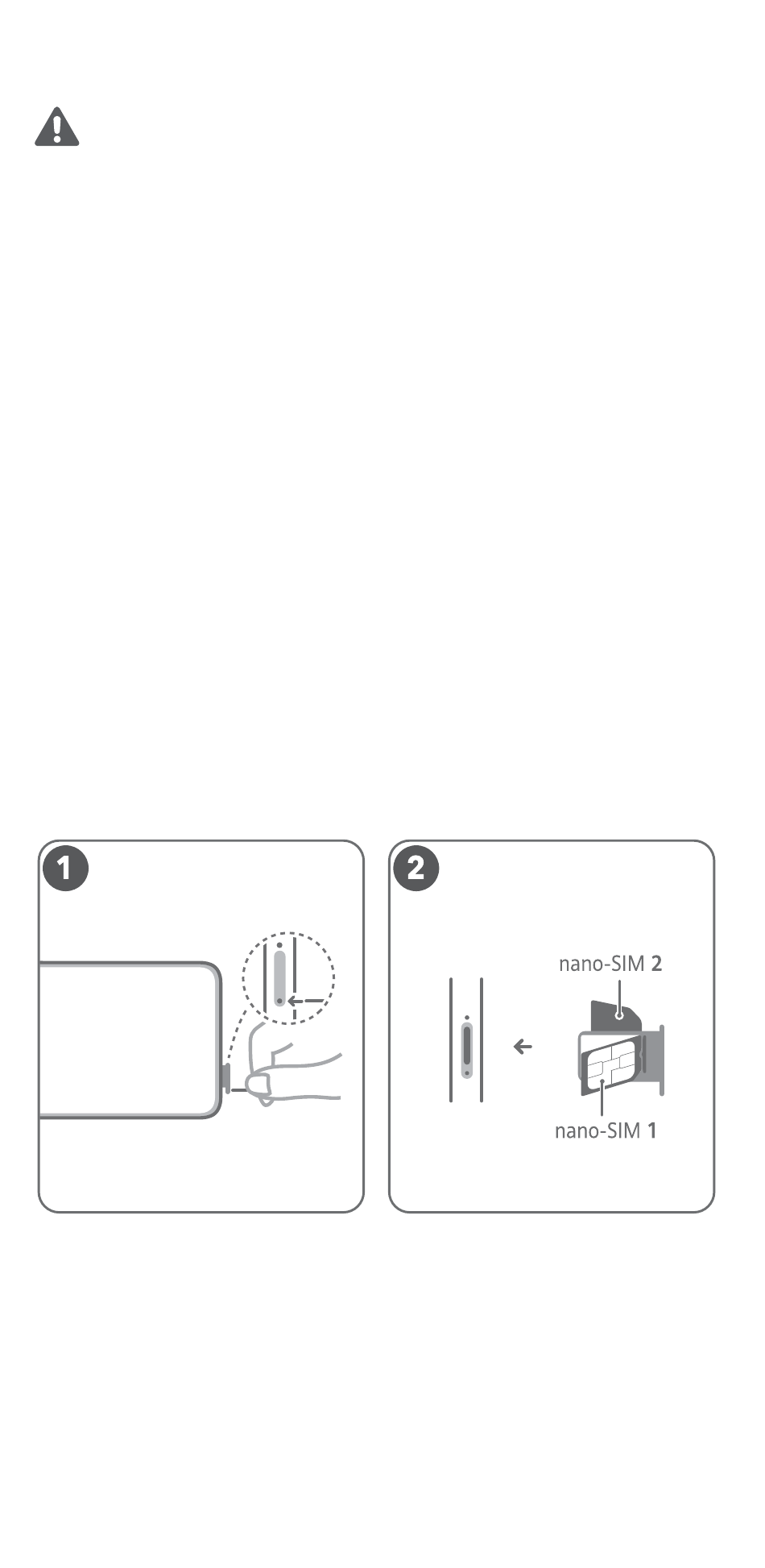 1

2

nano-SIM 2

nano-SIM 1