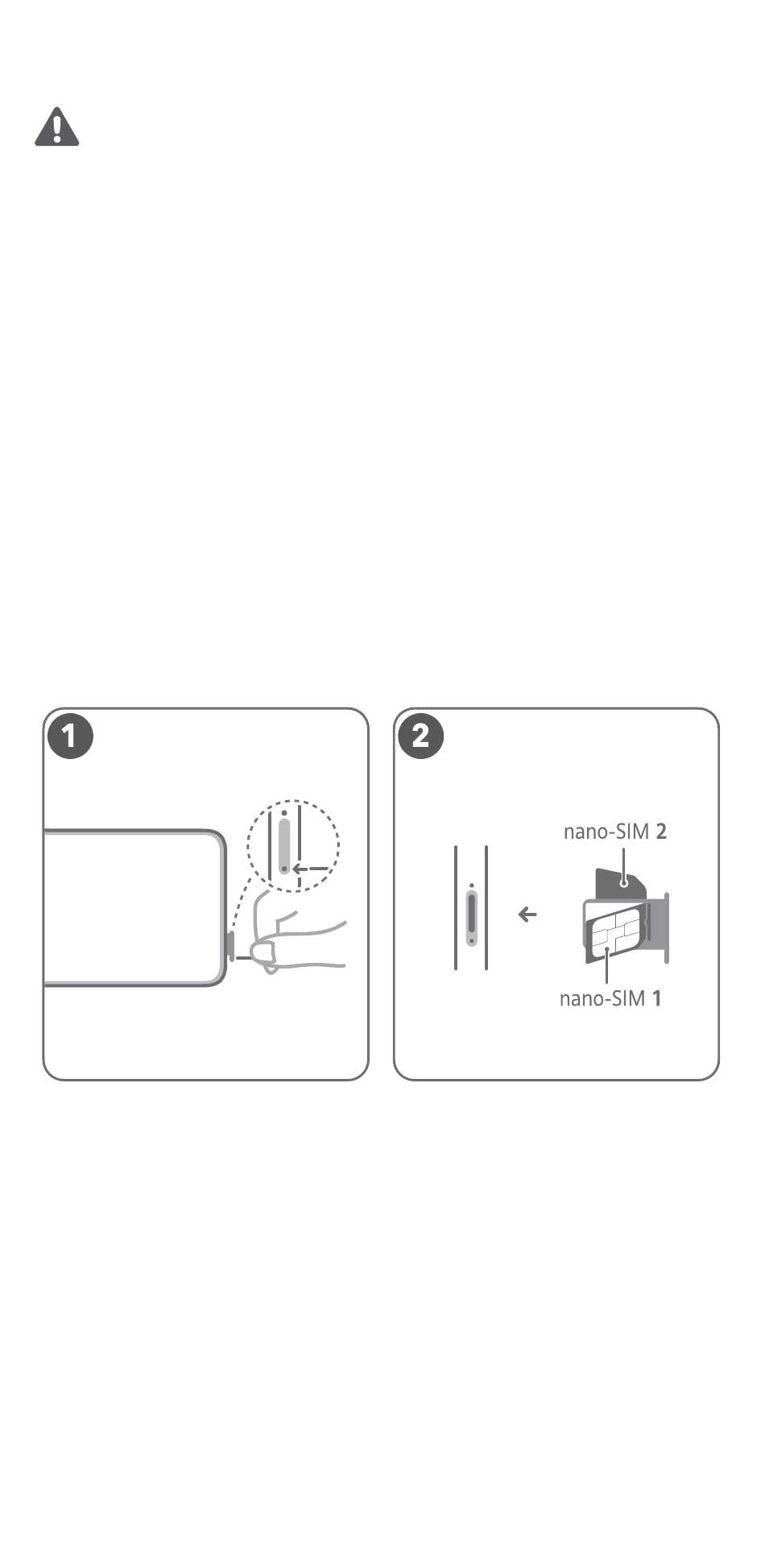 1

2

nano-SIM 2

nano-SIM 1