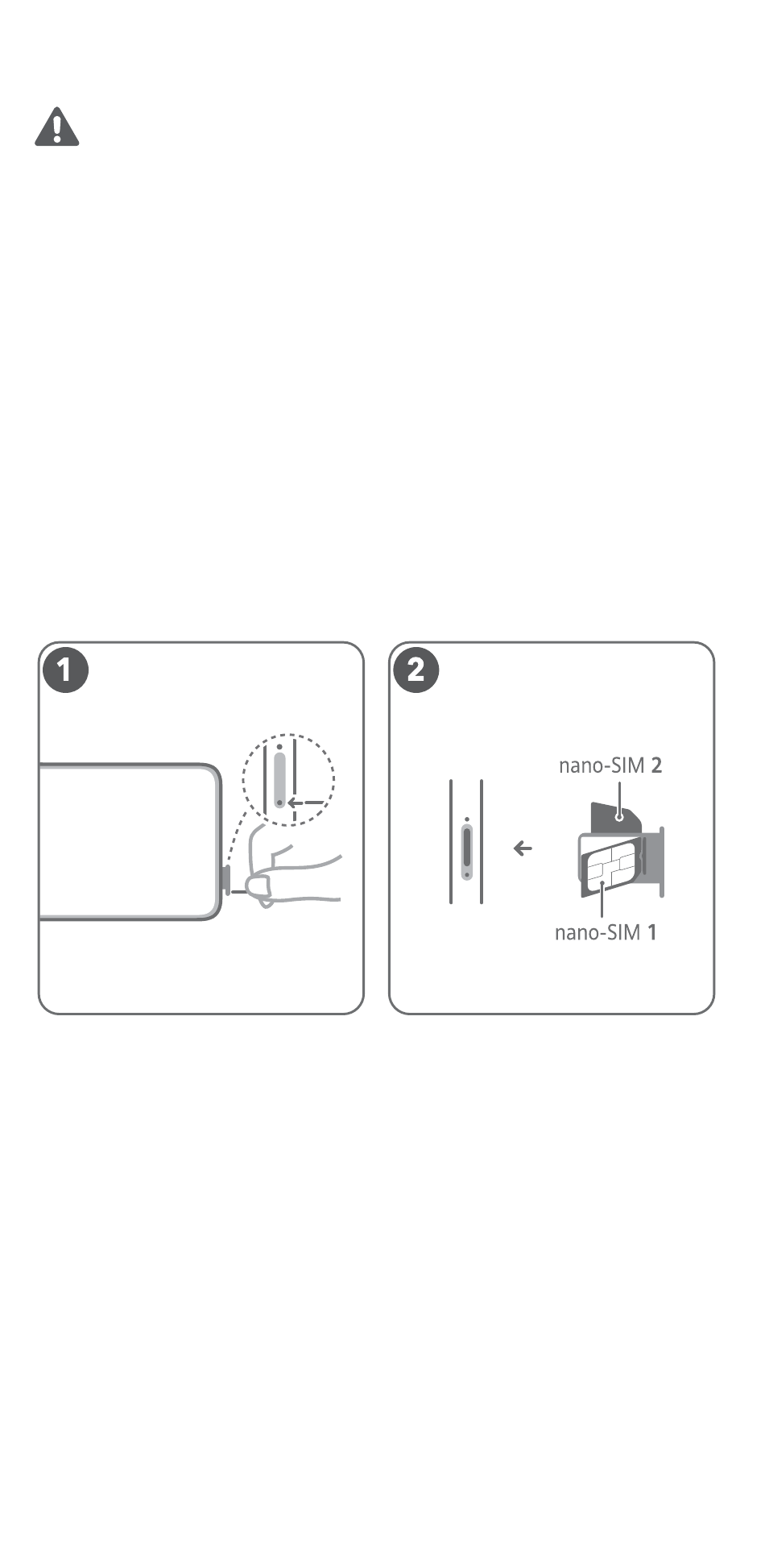 1

2

nano-SIM 2

nano-SIM 1