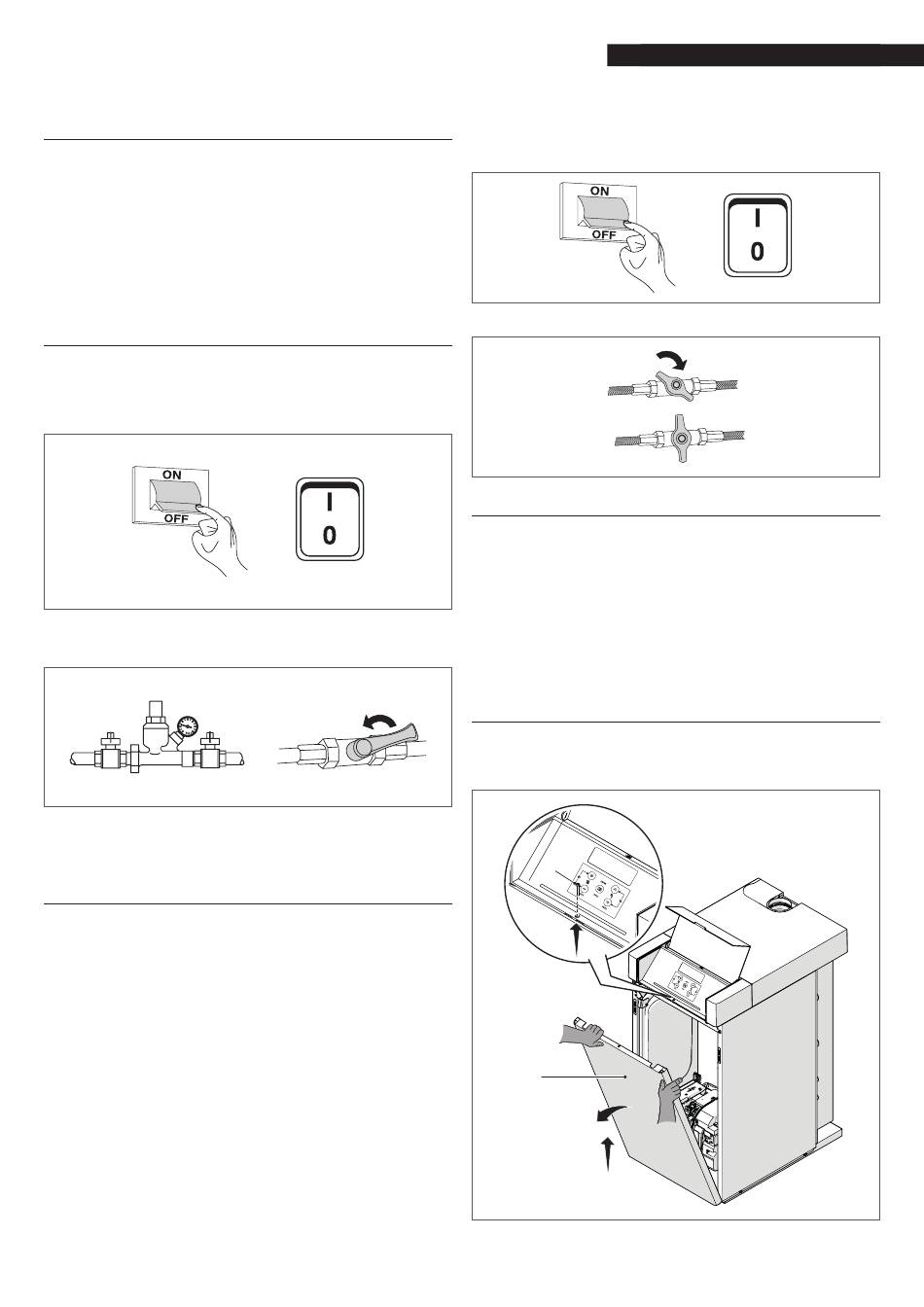 ON
OFF
I
0

ON
OFF
I
0