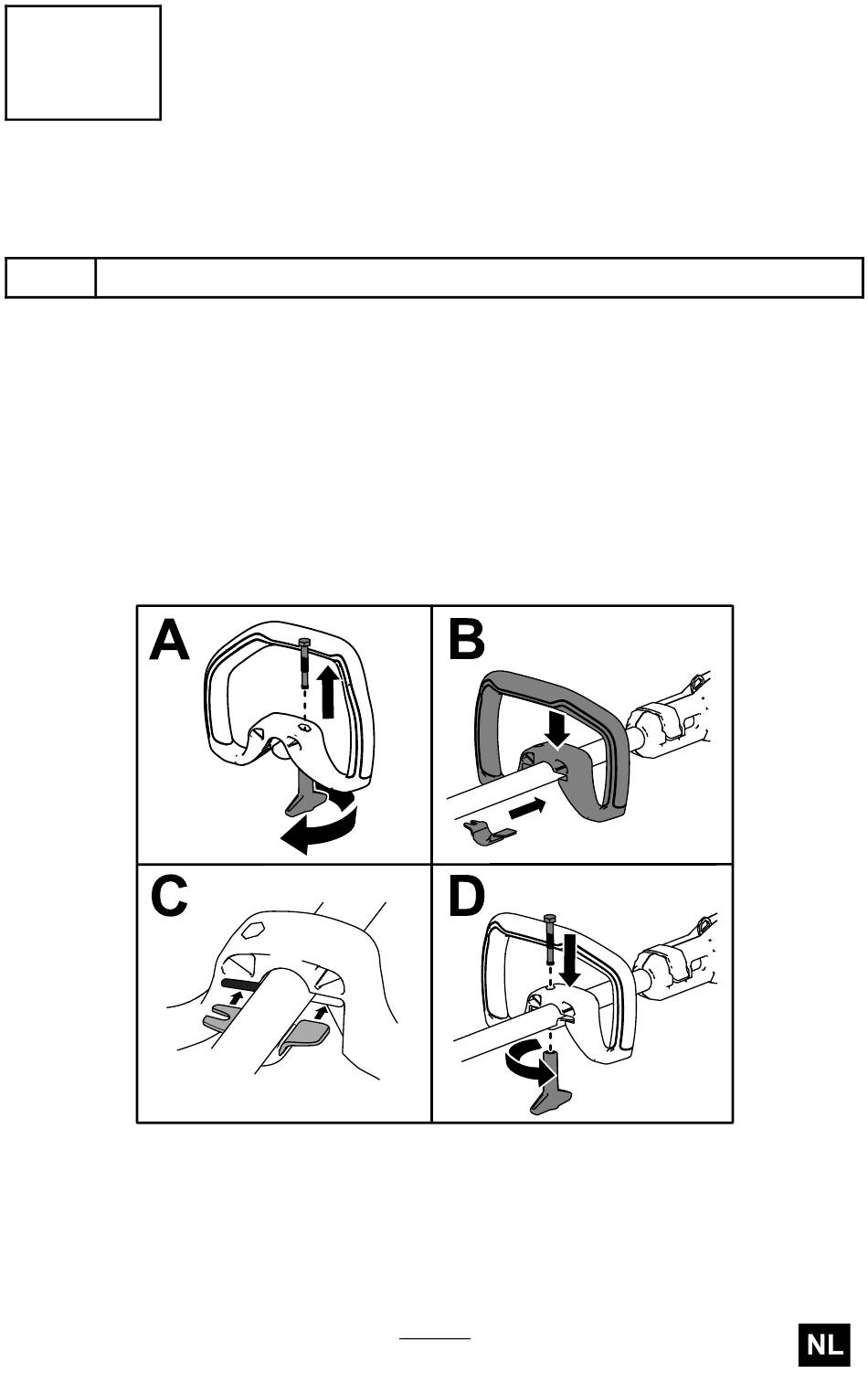 A

B

C

D

NL