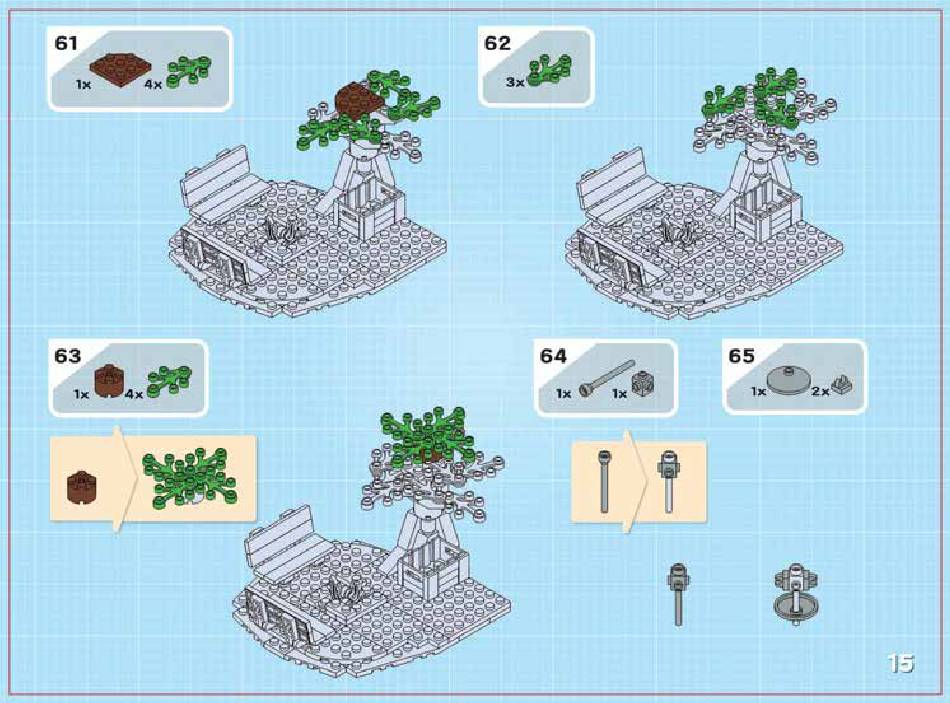 61
1x 4x

62
3x

63
1x 4x

64
1x 1x

65
1x 2x

15