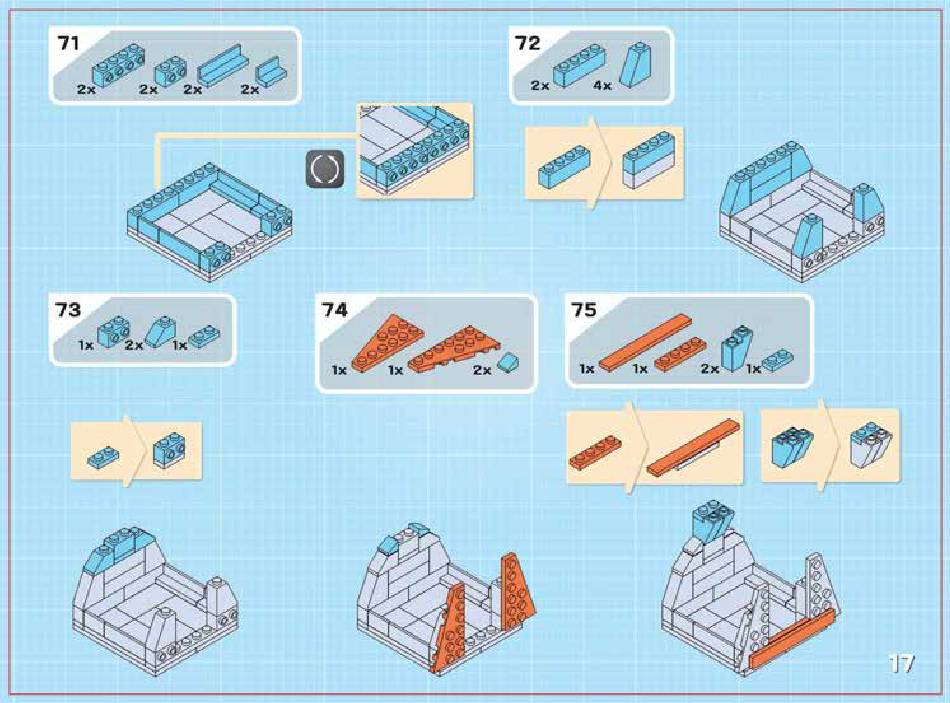 71
2x 2x 2x 2x

72
2x 4x

73
1x 2x 1x

74
1x 1x 2x

75
1x 1x 2x 1x

17