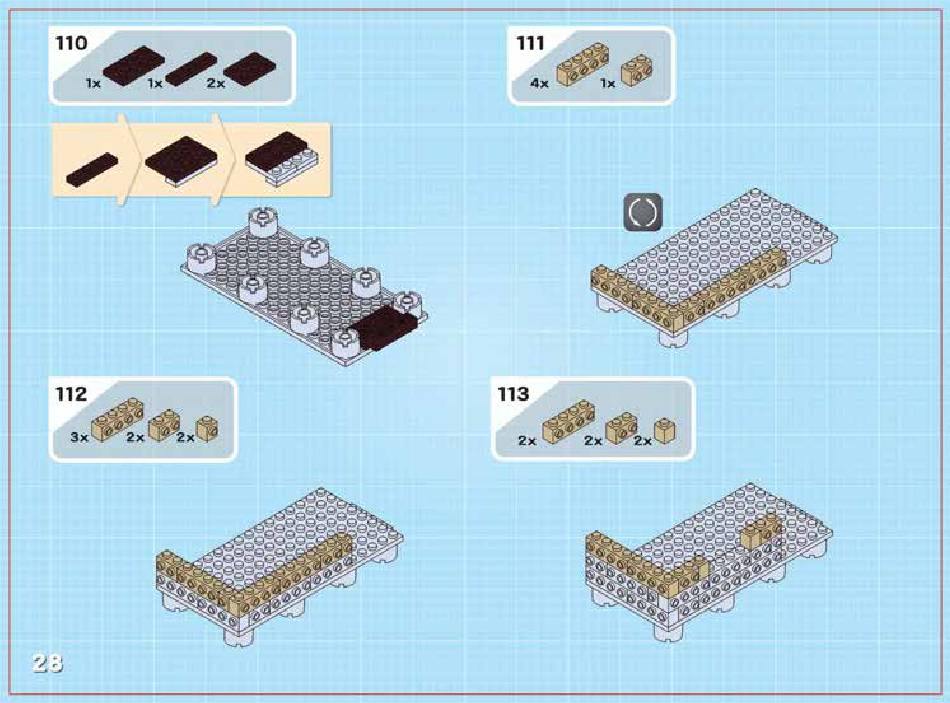 110
1x 1x 2x

111
4x 1x

112
3x 2x 2x

113
2x 2x 2x

28