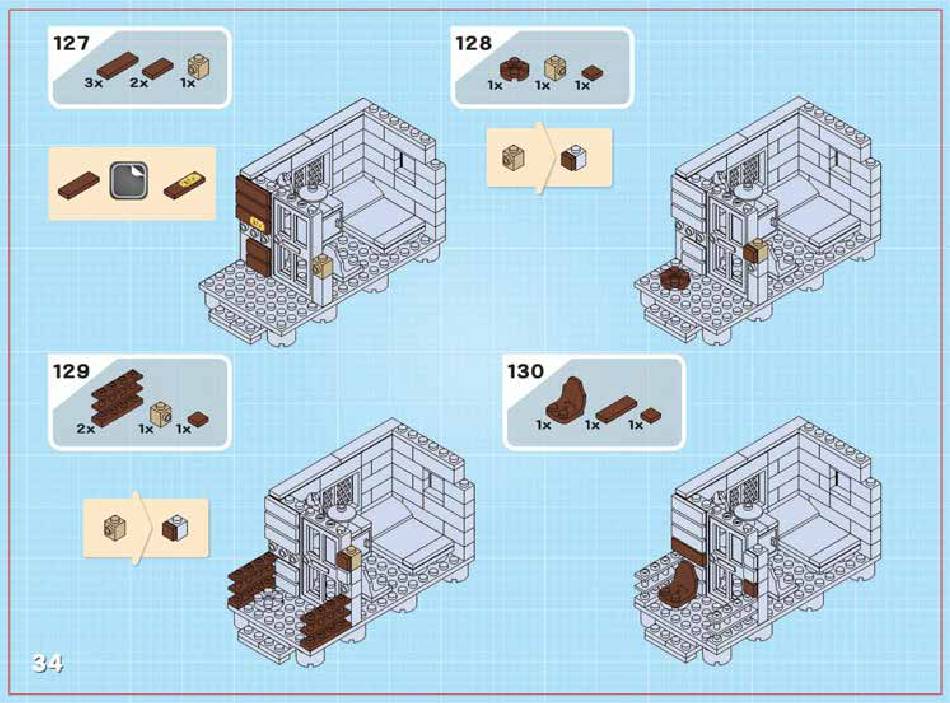 127
3x 2x 1x

128
1x 1x 1x

129
2x 1x 1x

130
1x 1x 1x

34