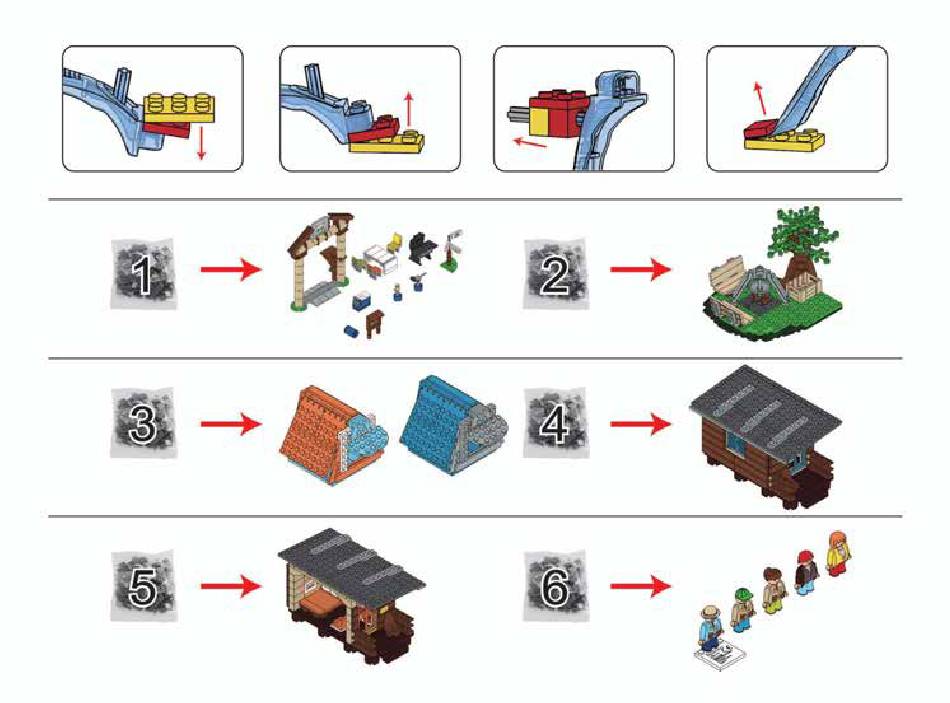 1

2

3

4

5

6