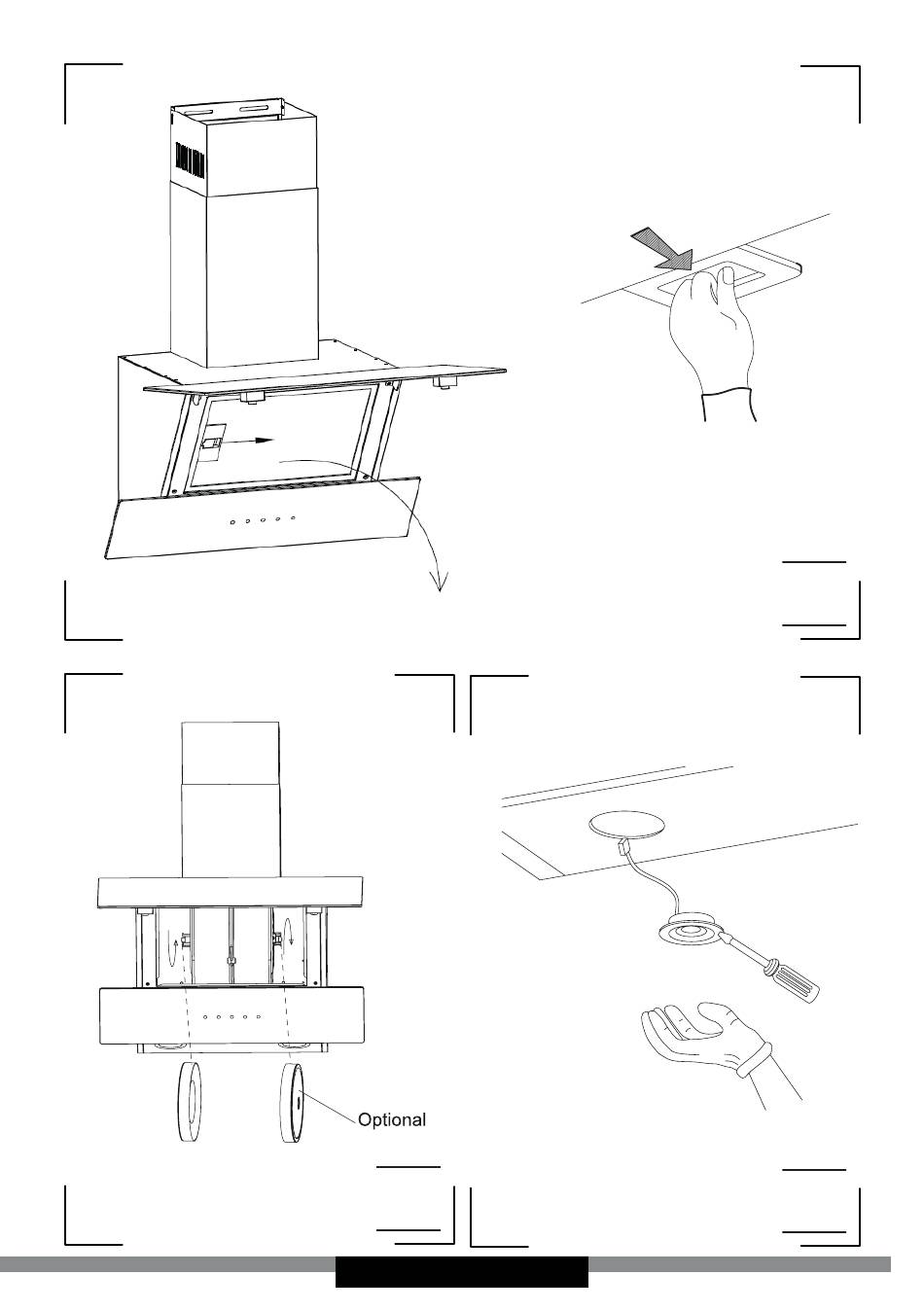 Optional