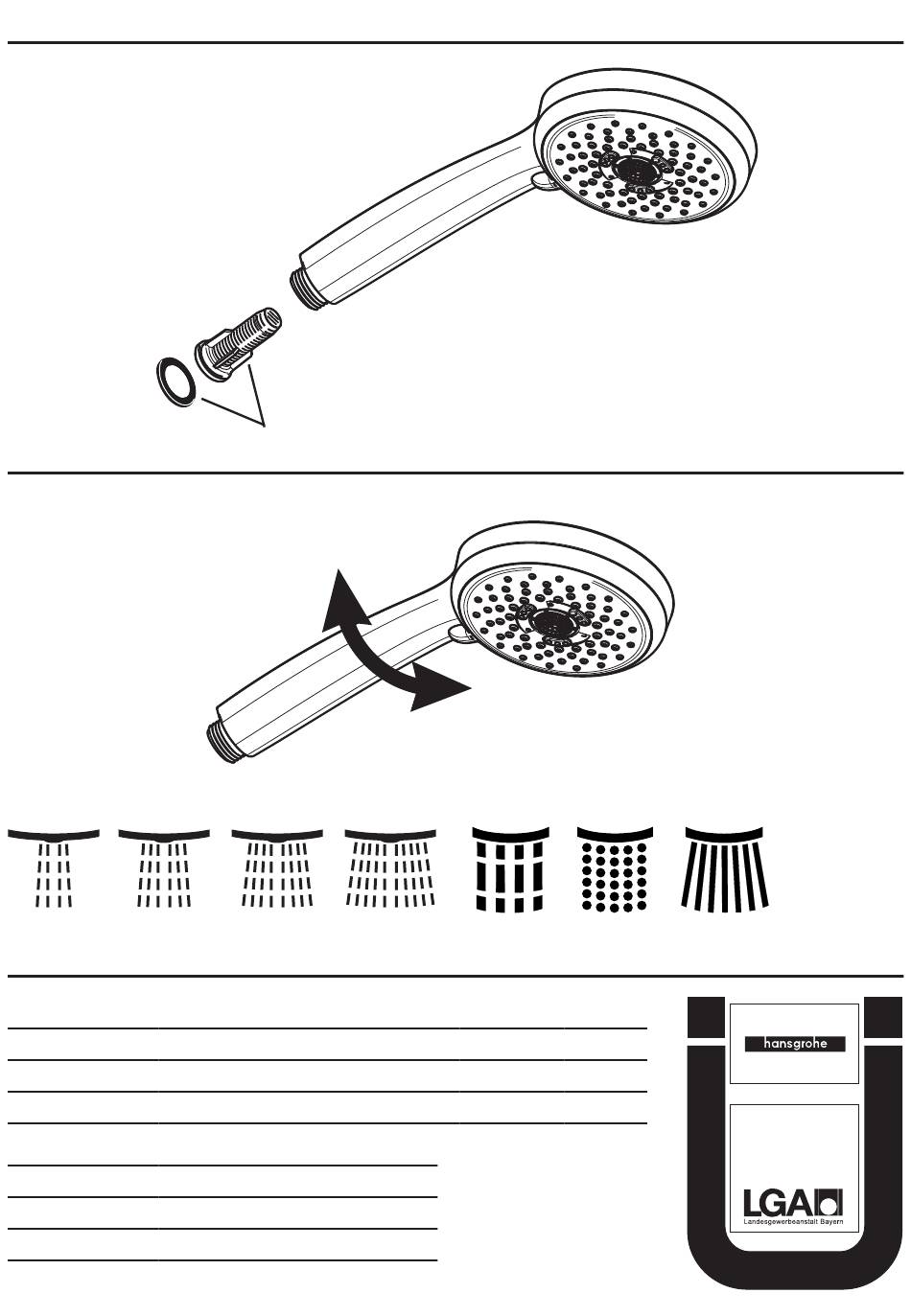 hansgrohe

LGA

Landesgewerbeanstalt Bayern