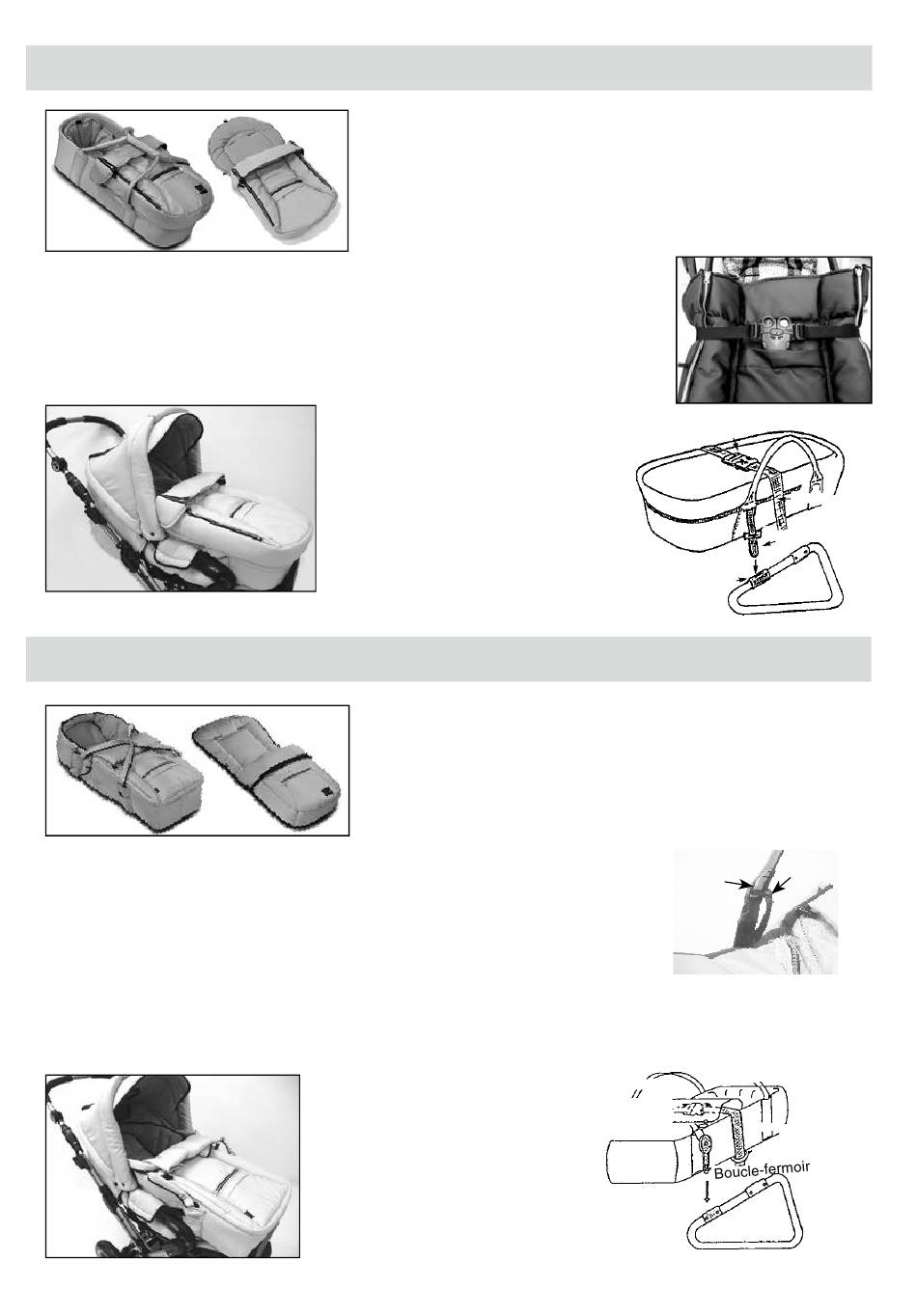 Boucle-fermoir