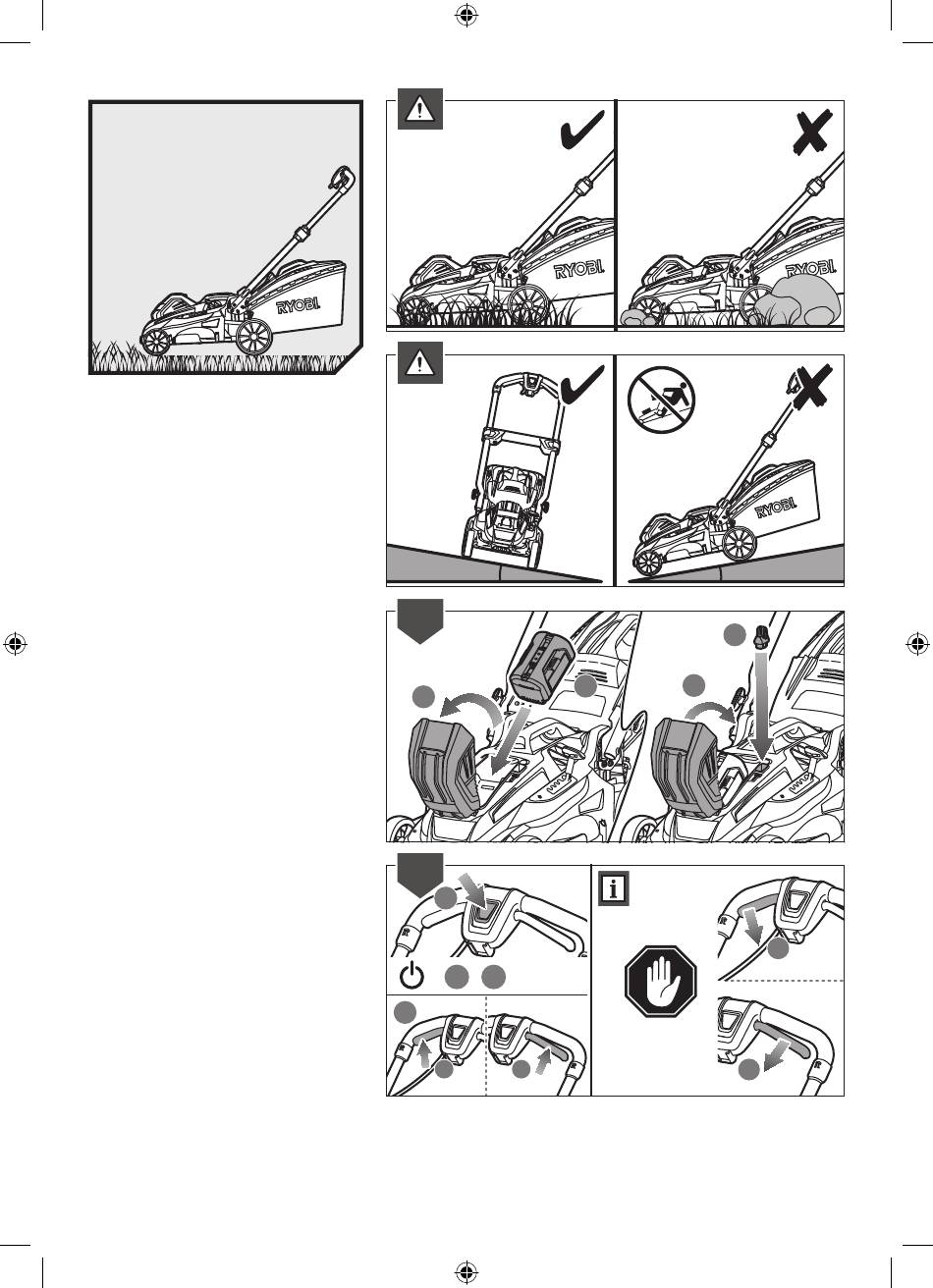 RYOBI

RYOBI

RYOBI

RYOBI