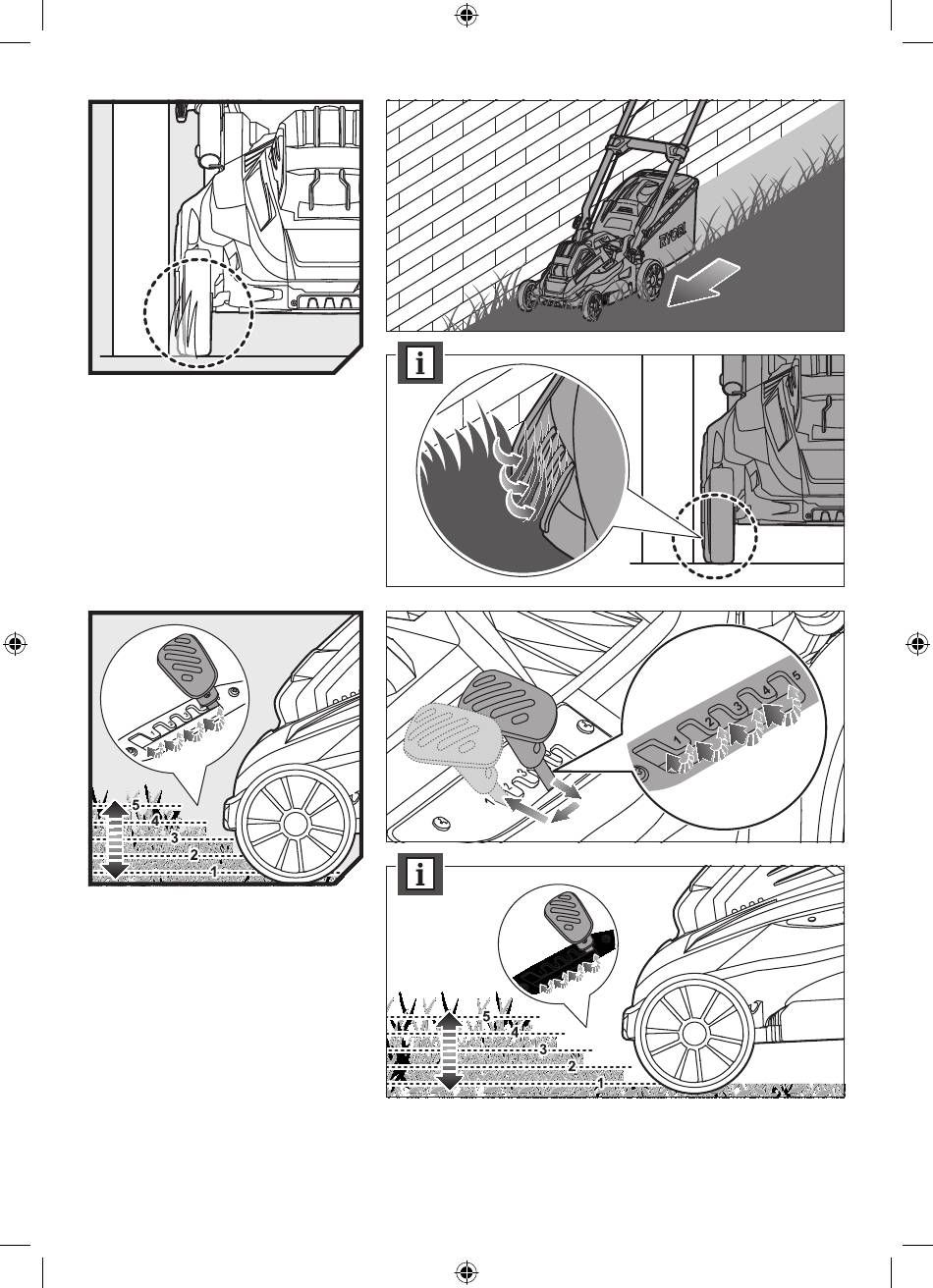 RYOBI

i

5
4
3
2
1

1
2
3
4
5

i

5
4
3
2
1