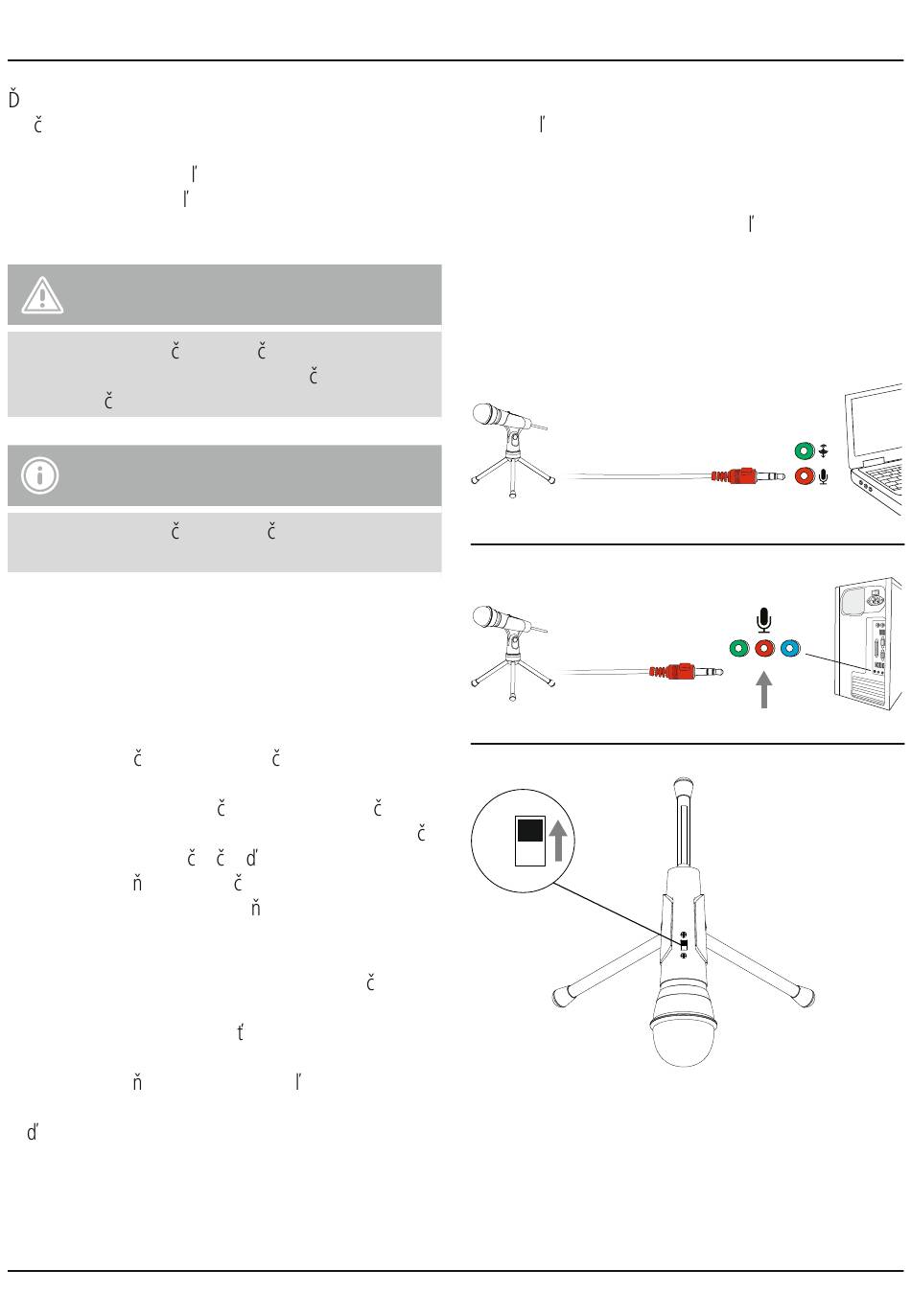 Ď
č ľ

ľ
ľ ľ

č č
č
č

č č

č č

č č
č
č č ď
ň č
ň

č

ť

ň ľ

ď