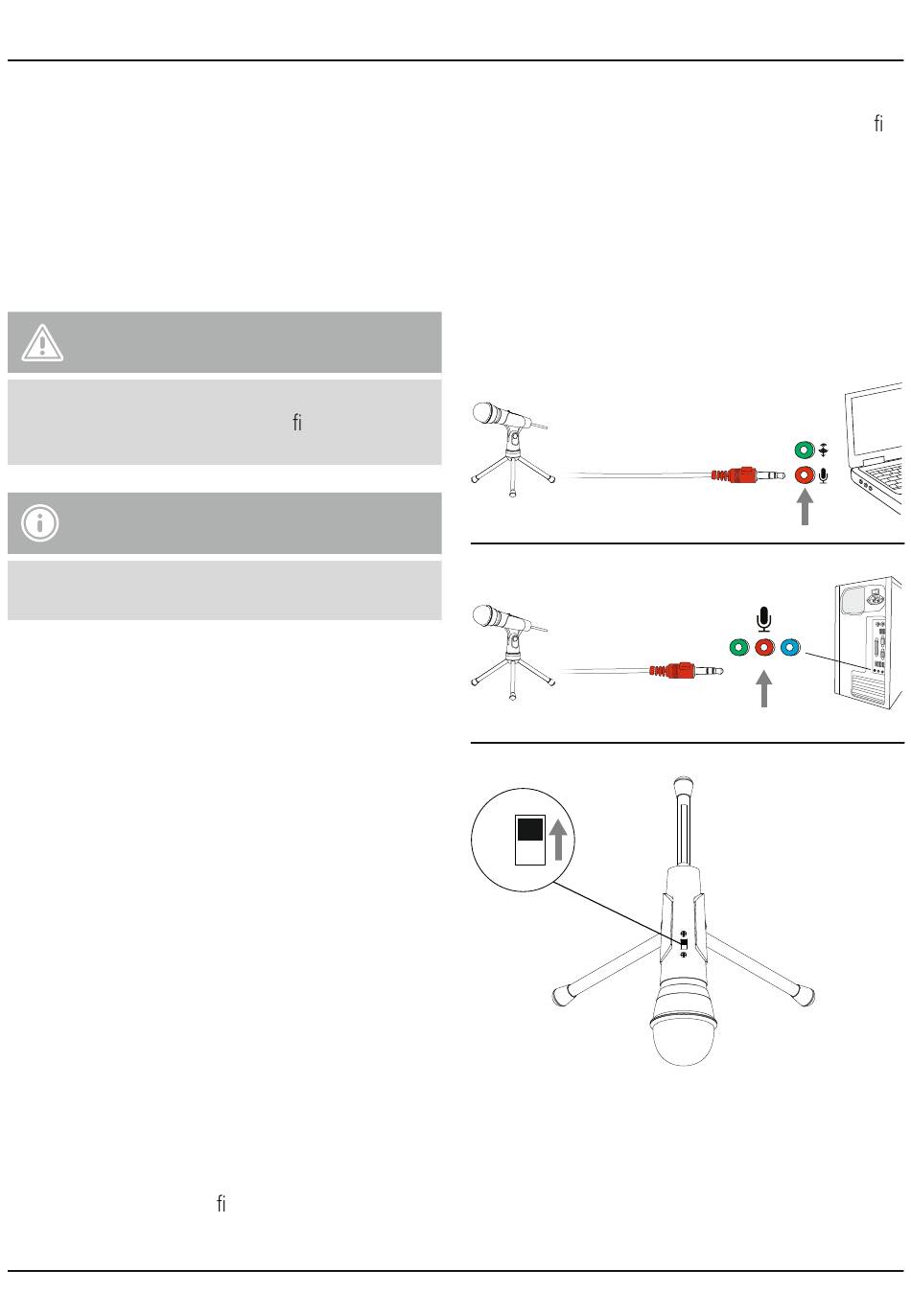 fi

fi

fi