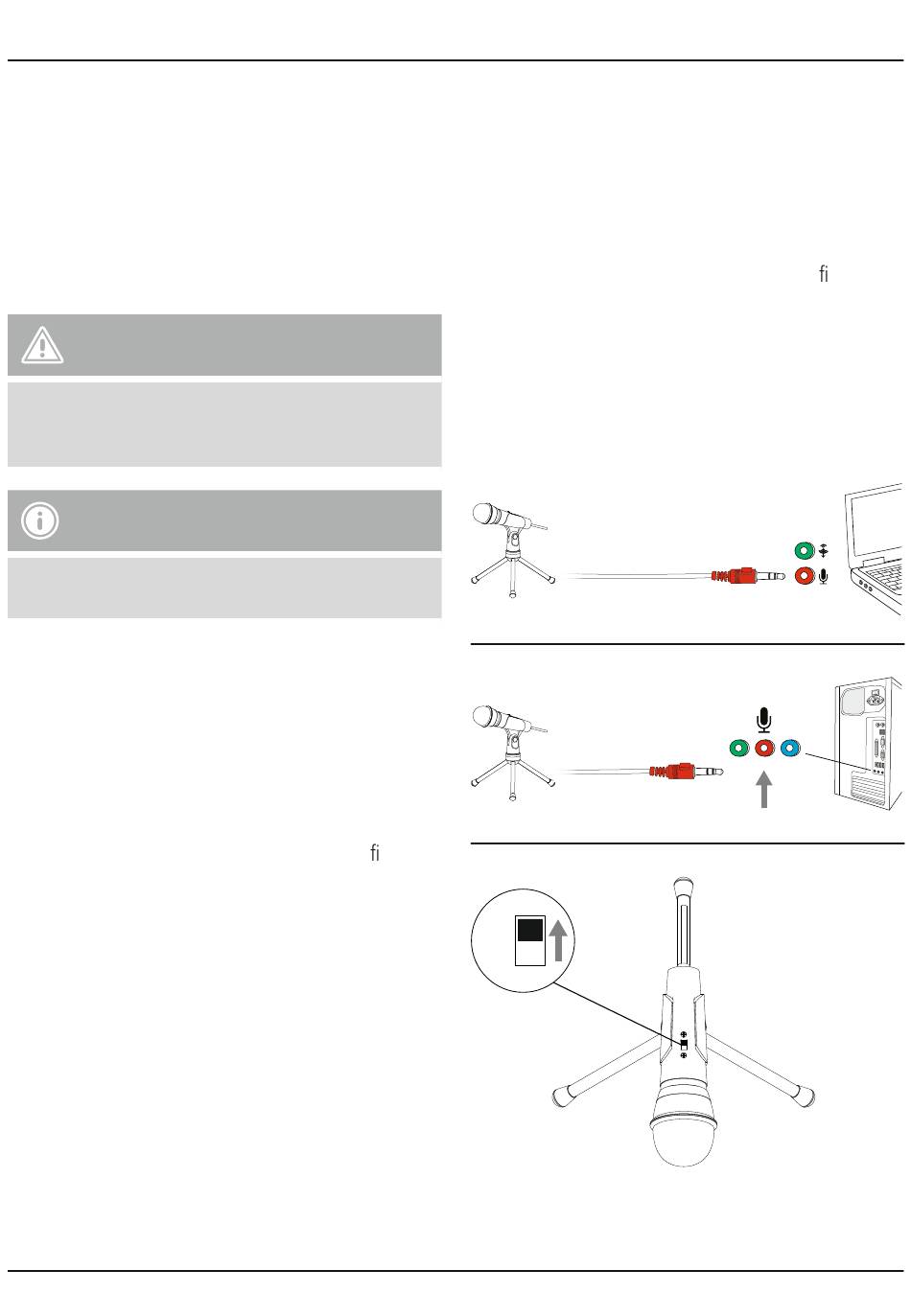 fi

fi