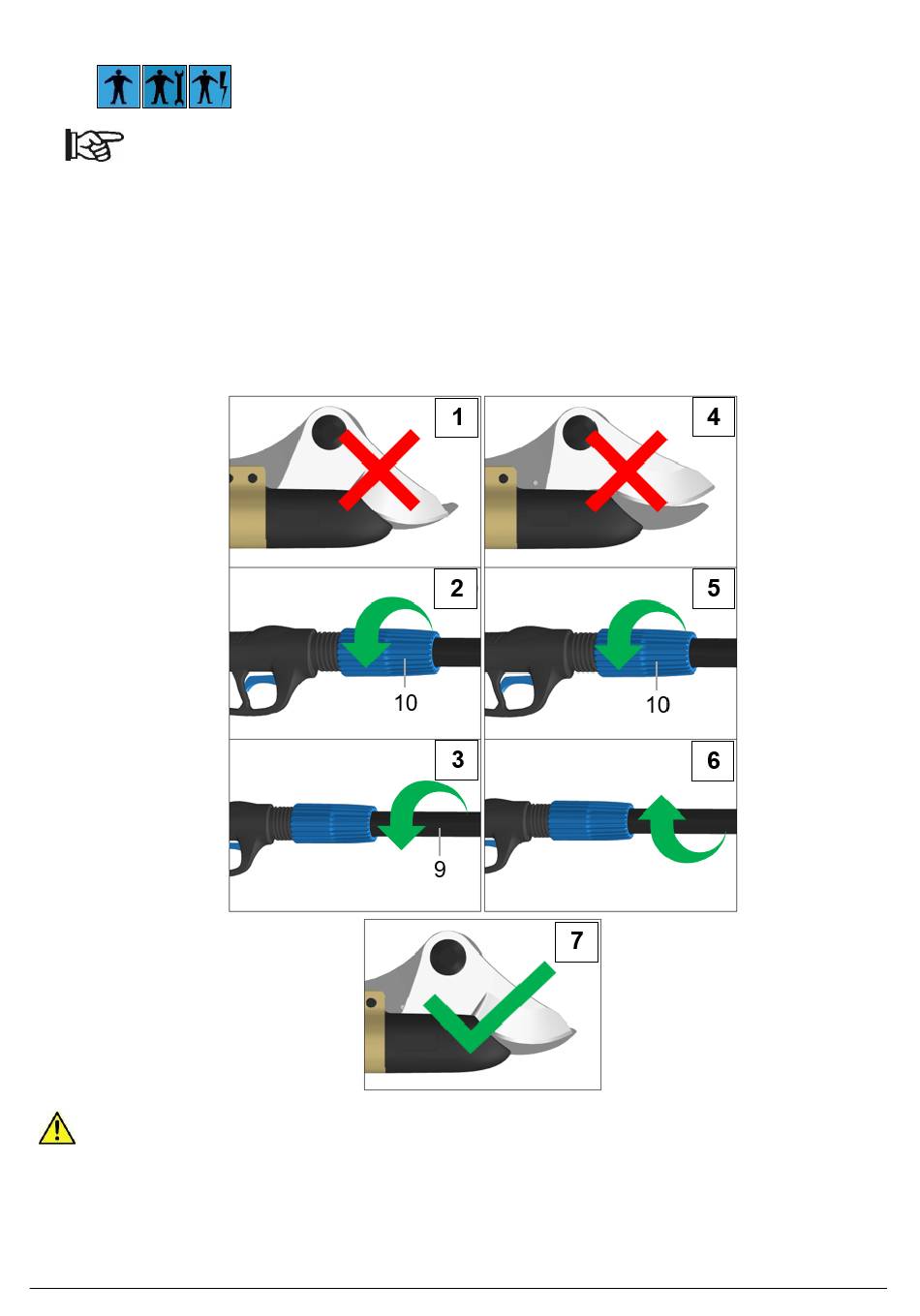 1

4

2

10

5

10

3

9

6

7