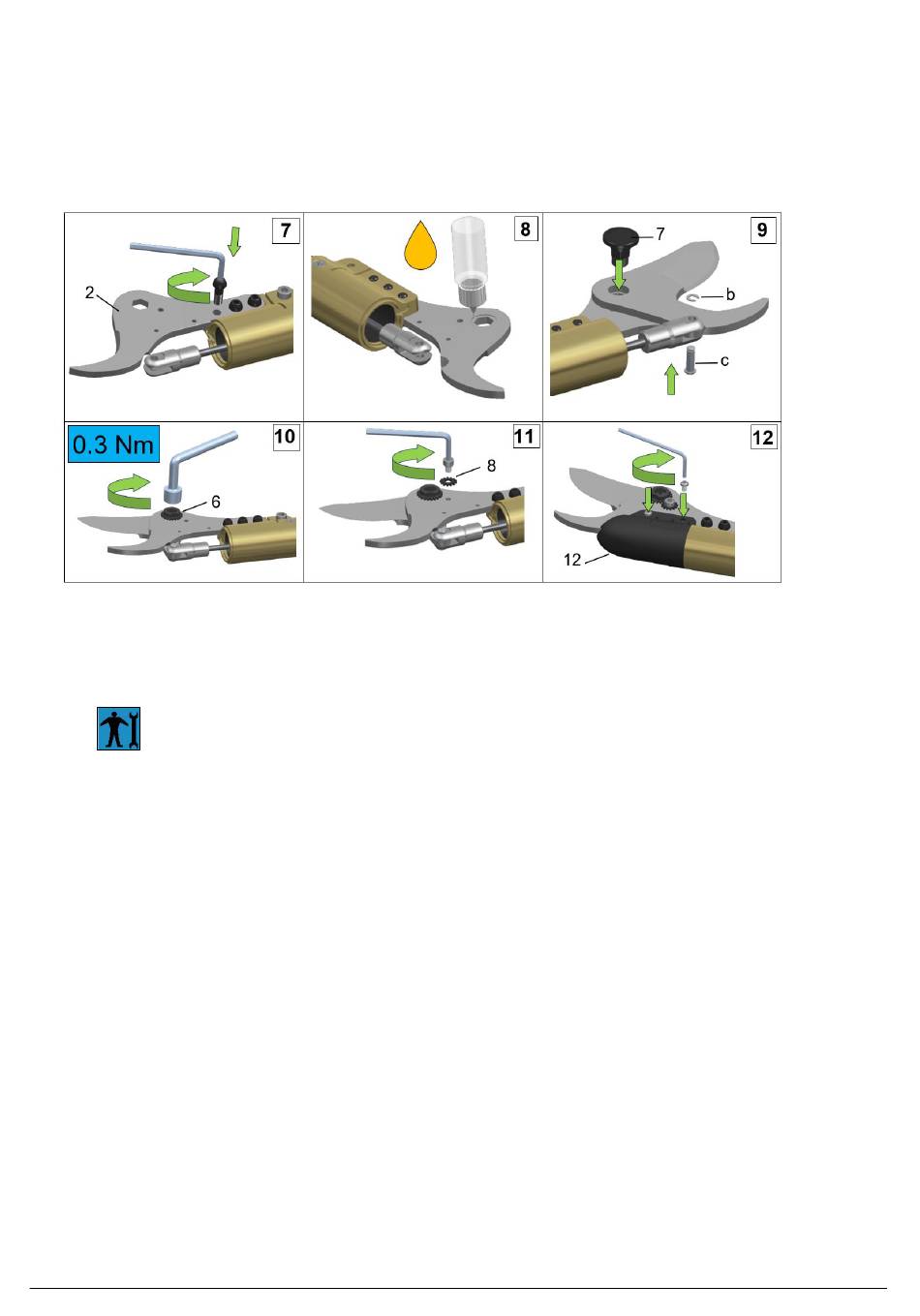 7
2

8

9
7
b
c

0.3 Nm
10
6

11
8

12
12