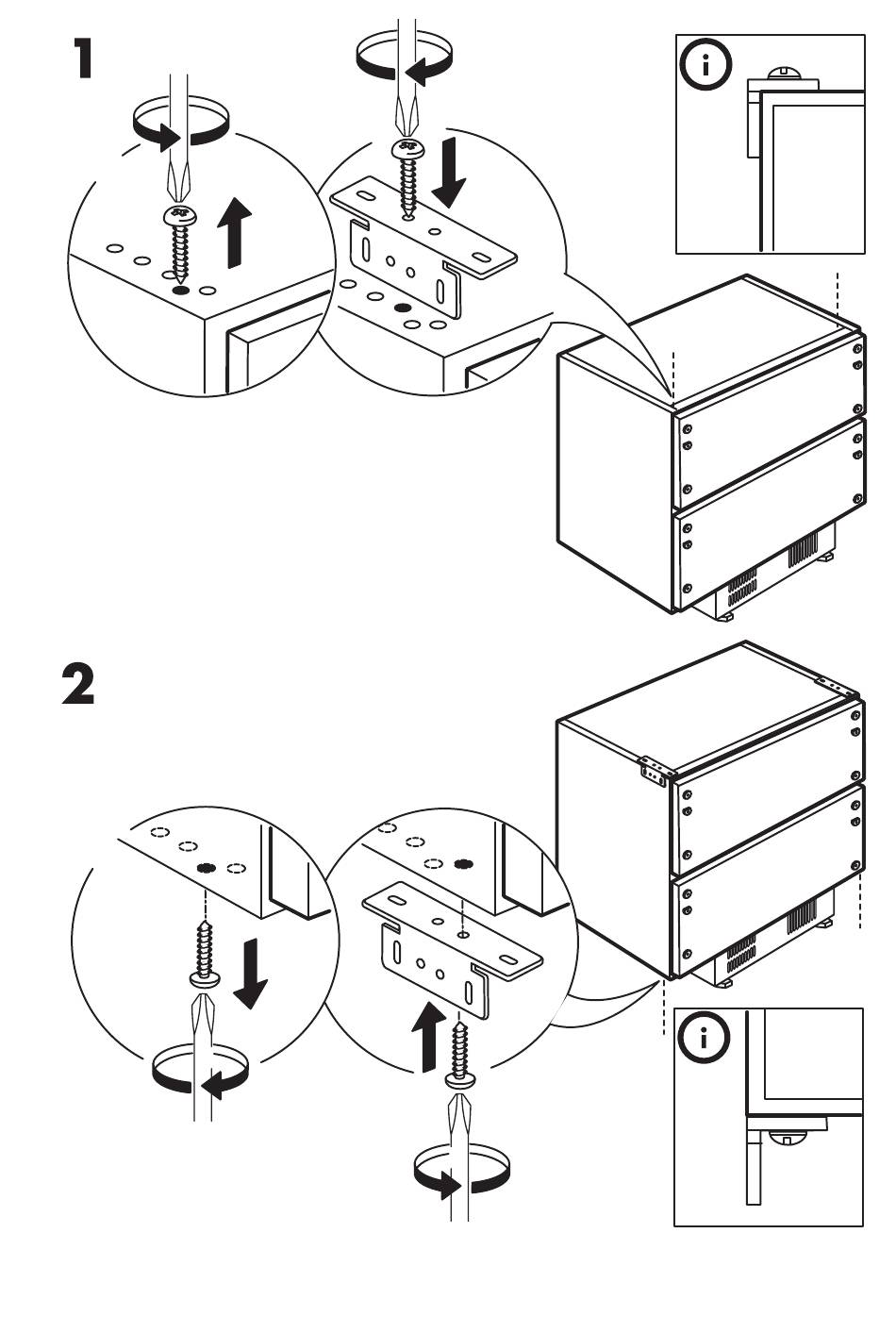 1

i

2

i