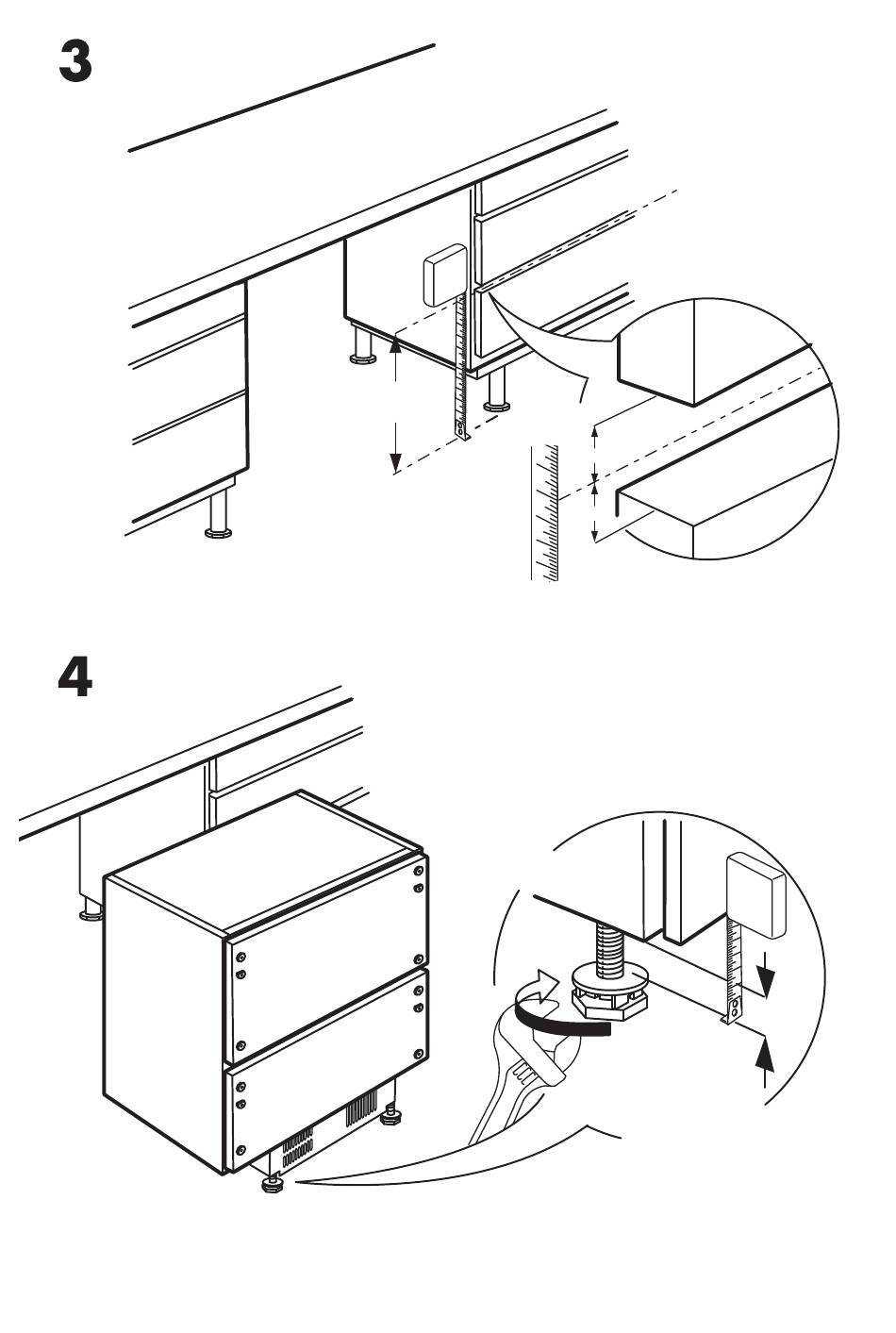 3

4