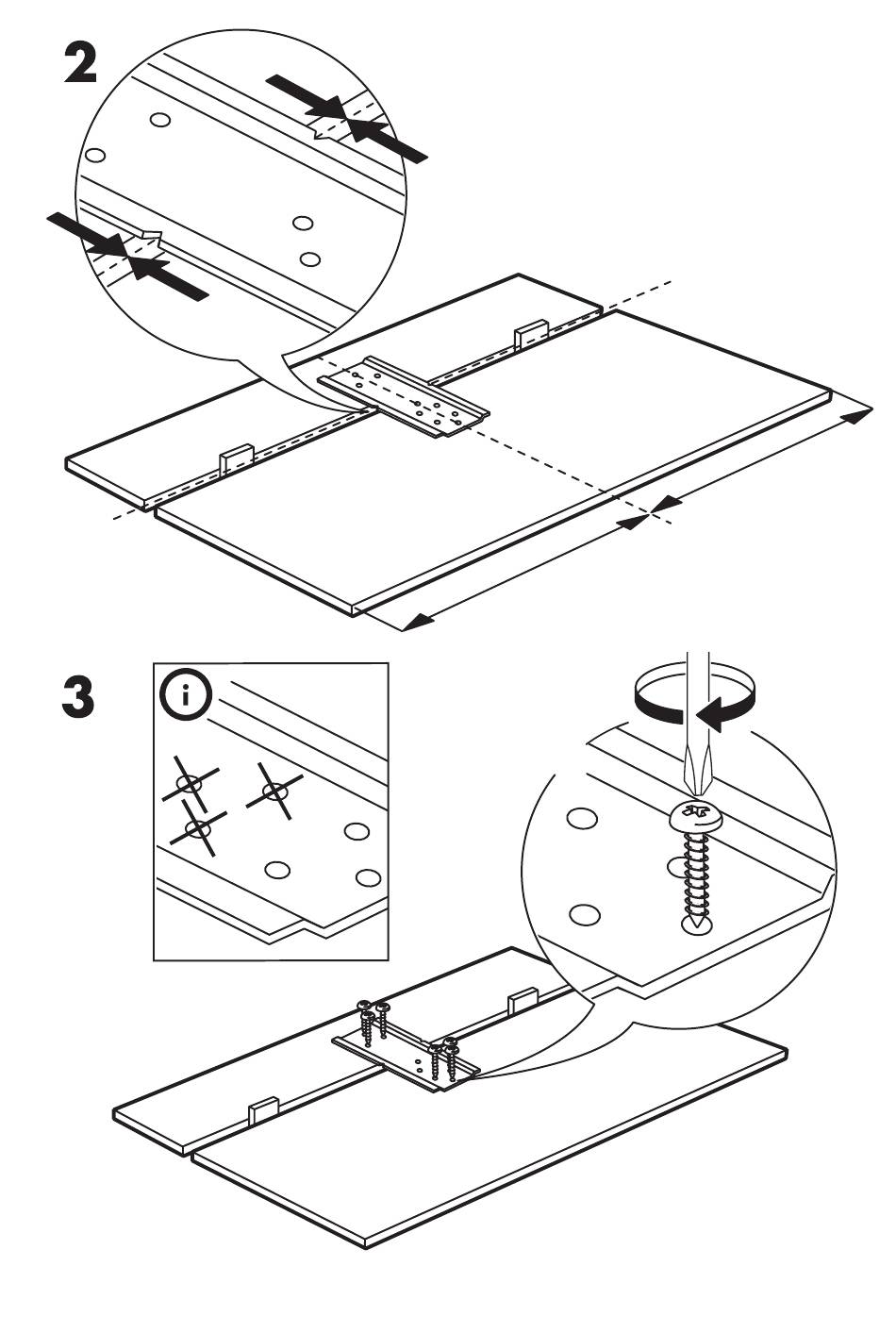 2

3

i