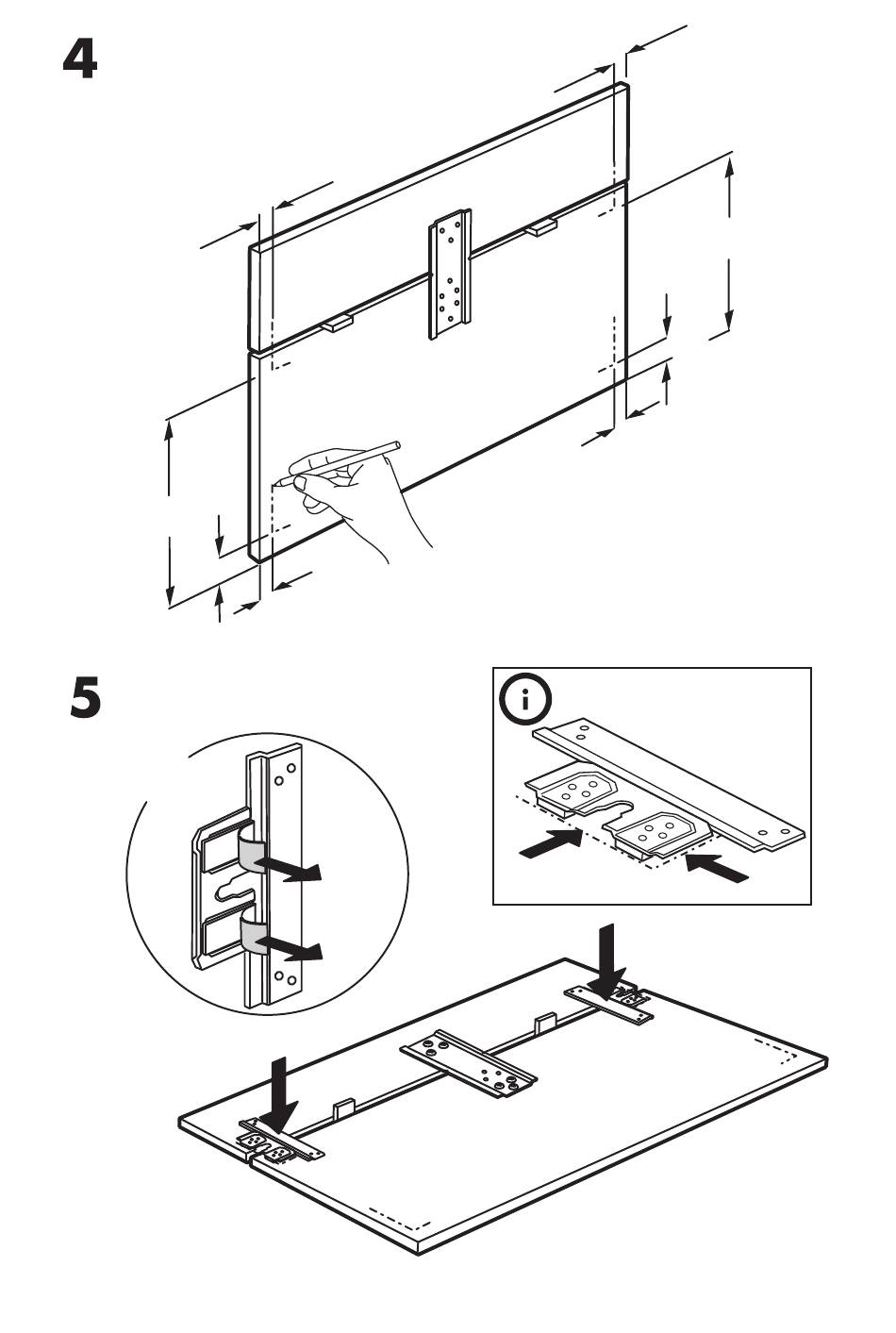 4

5

i