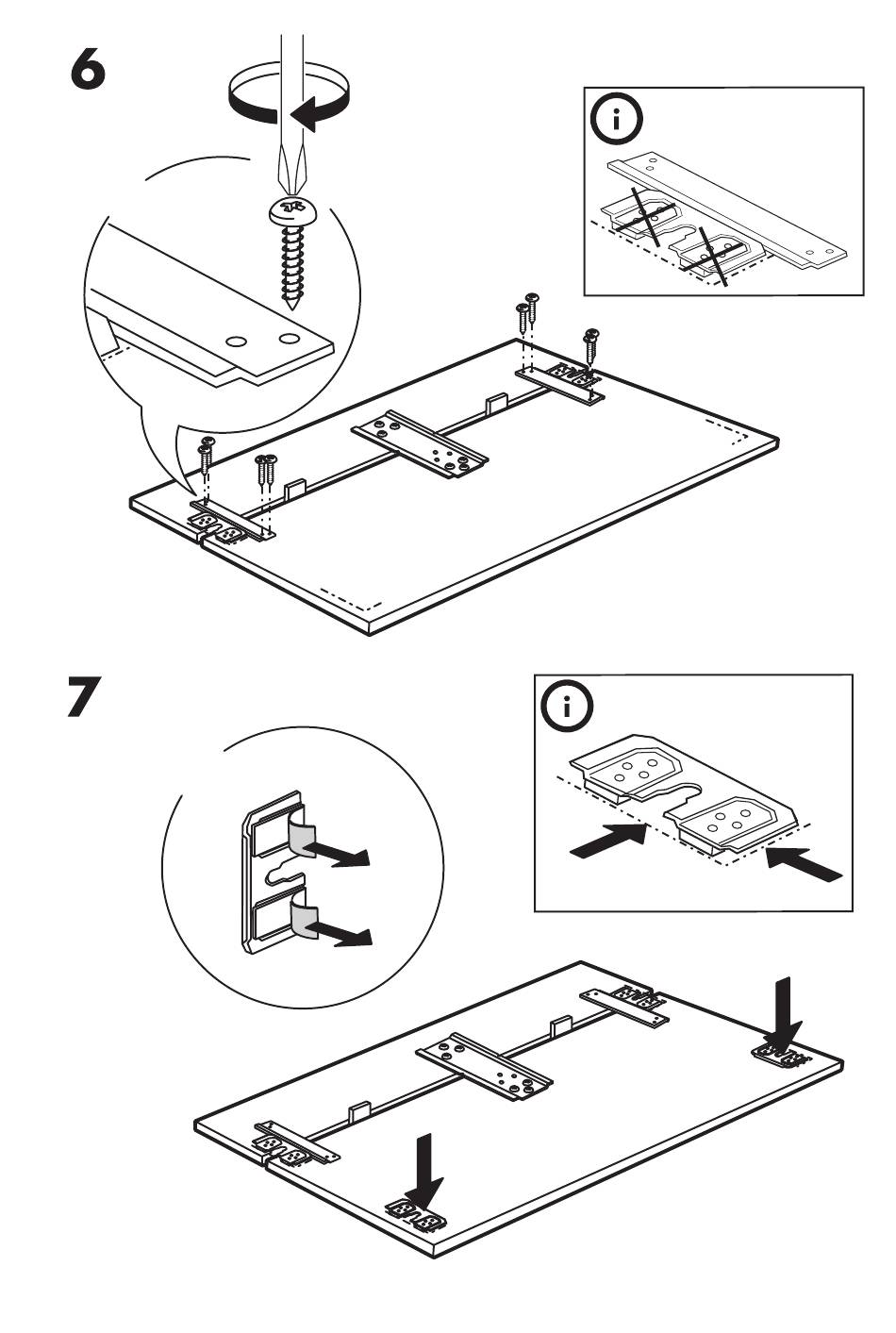 6

i

7

i