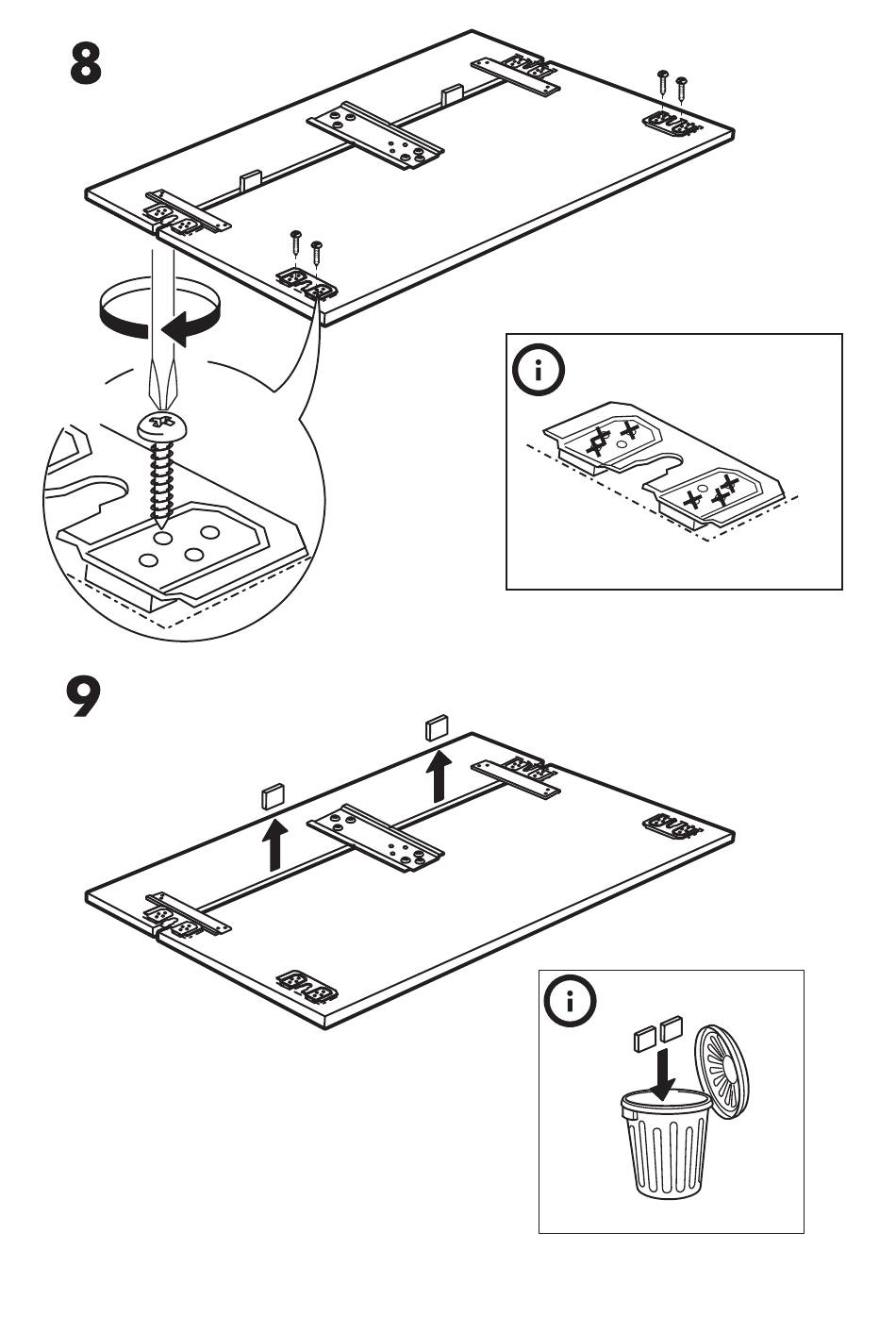 8

i

9

i