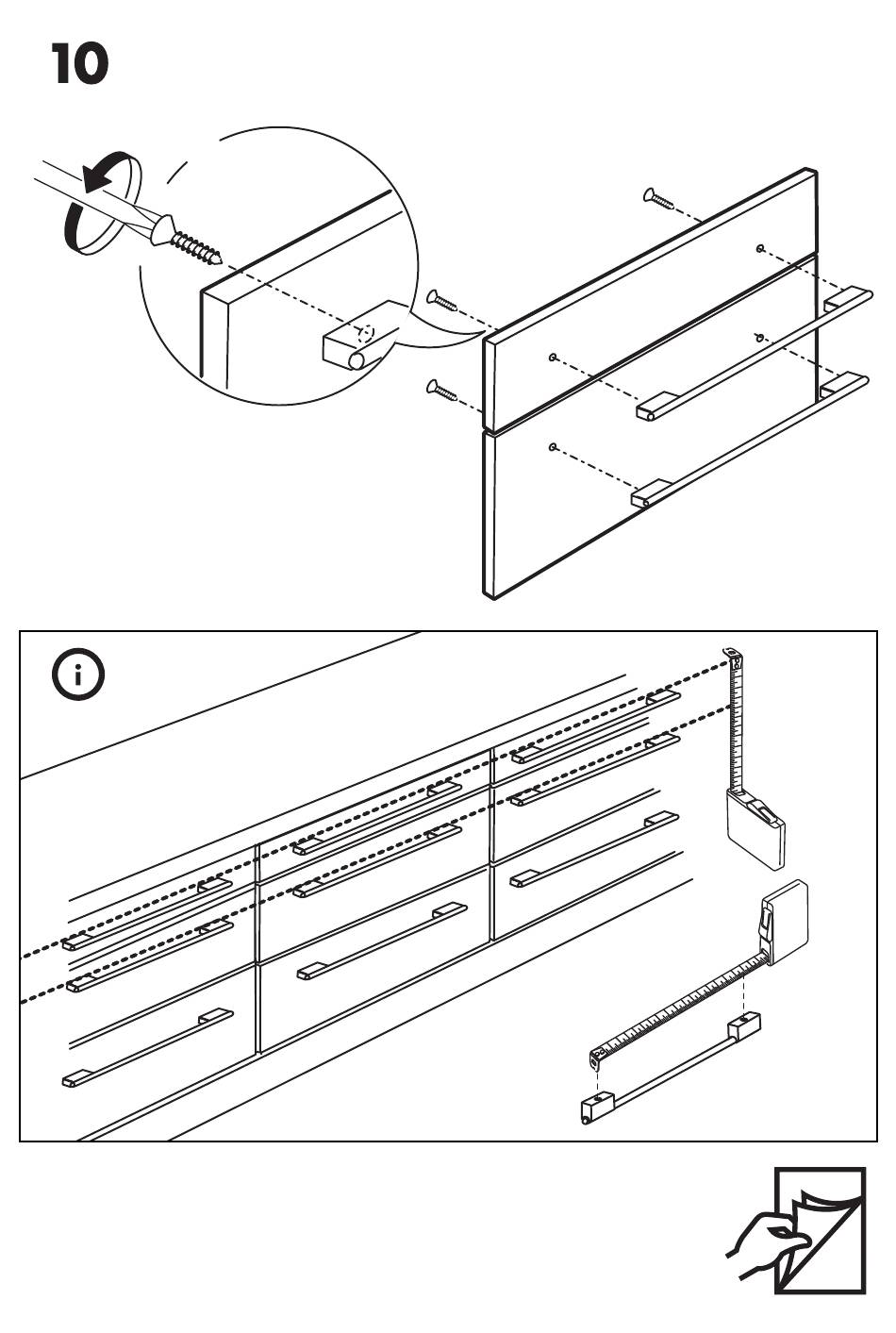 10

i