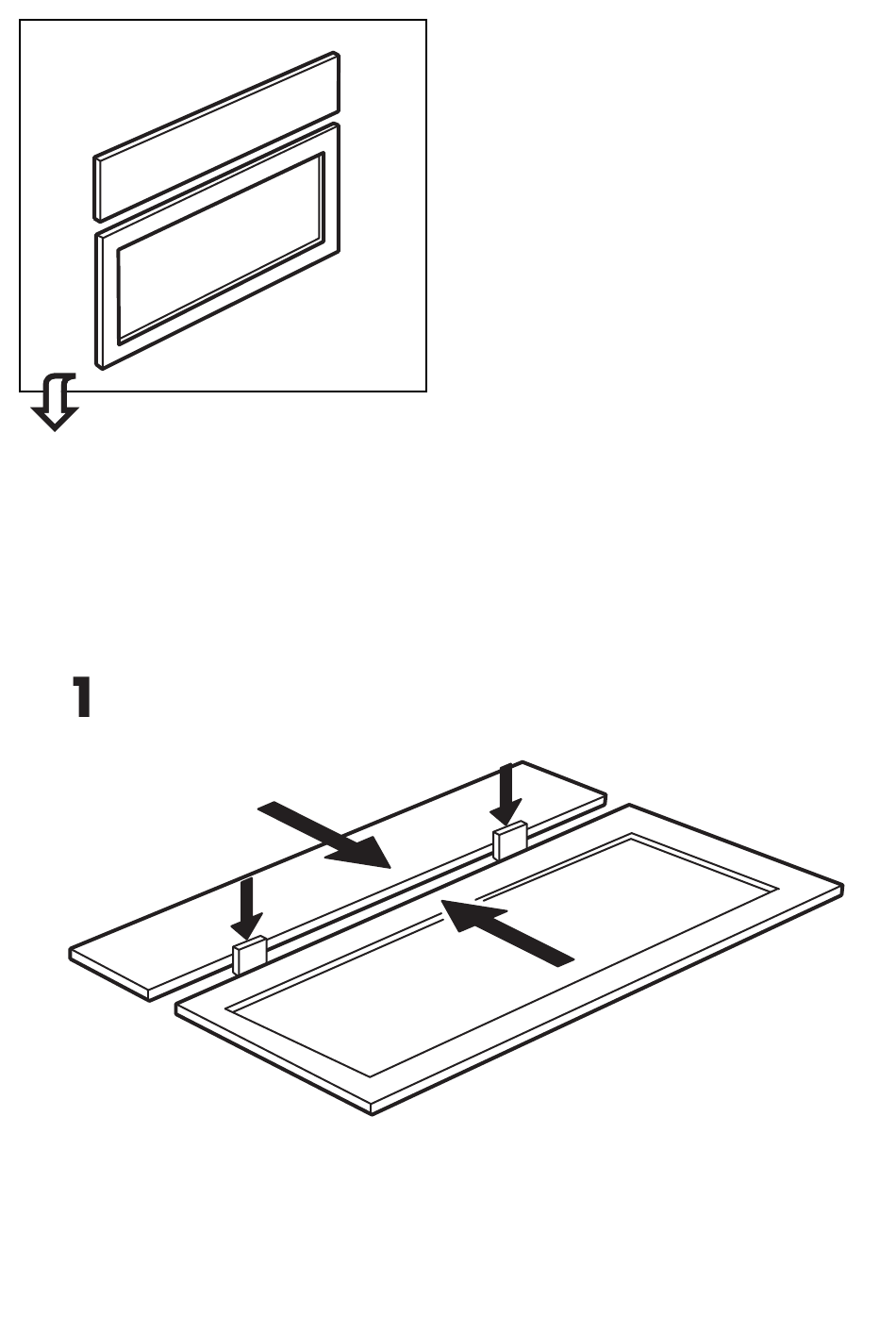 1