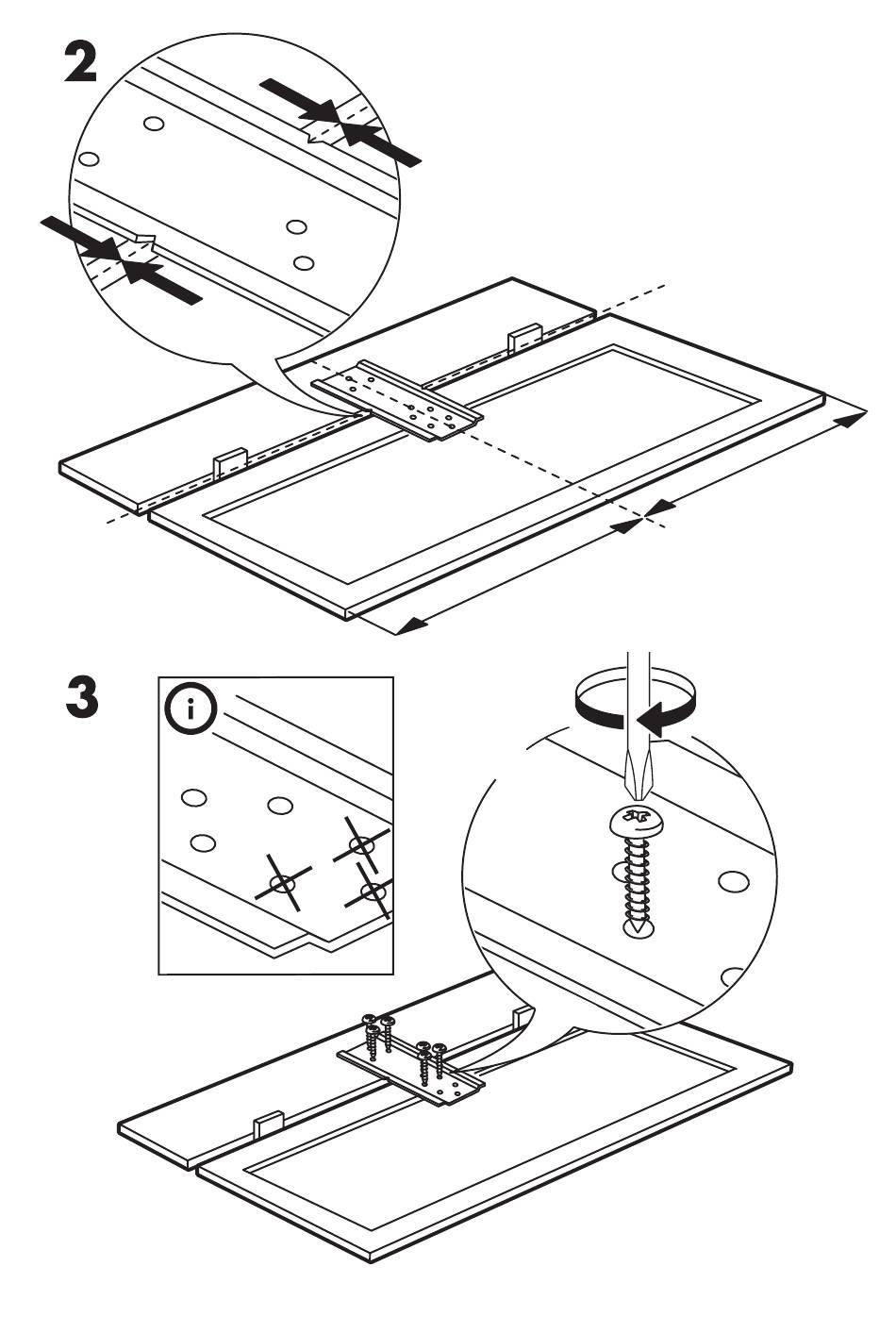 2

3

i