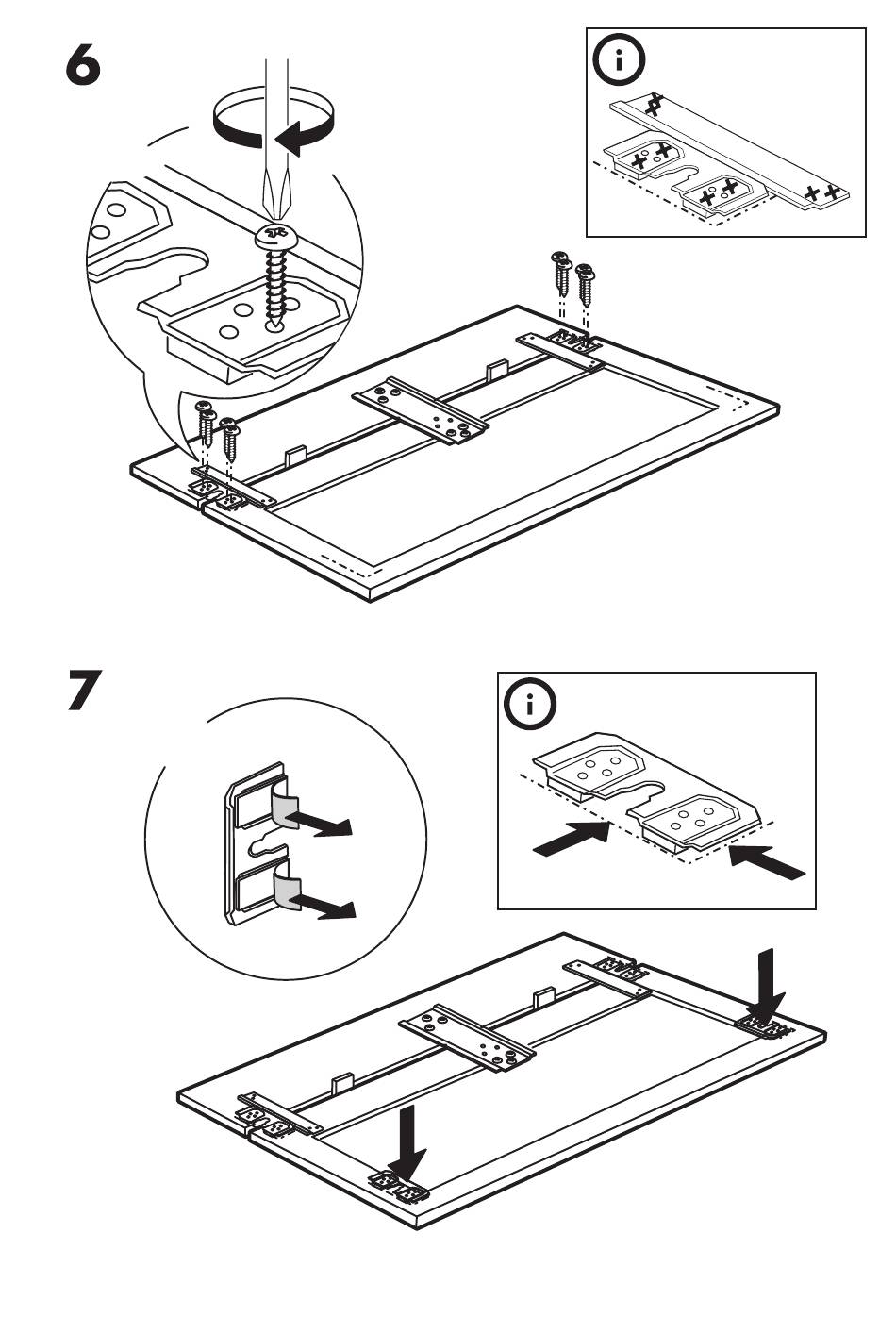 6

i

7

i