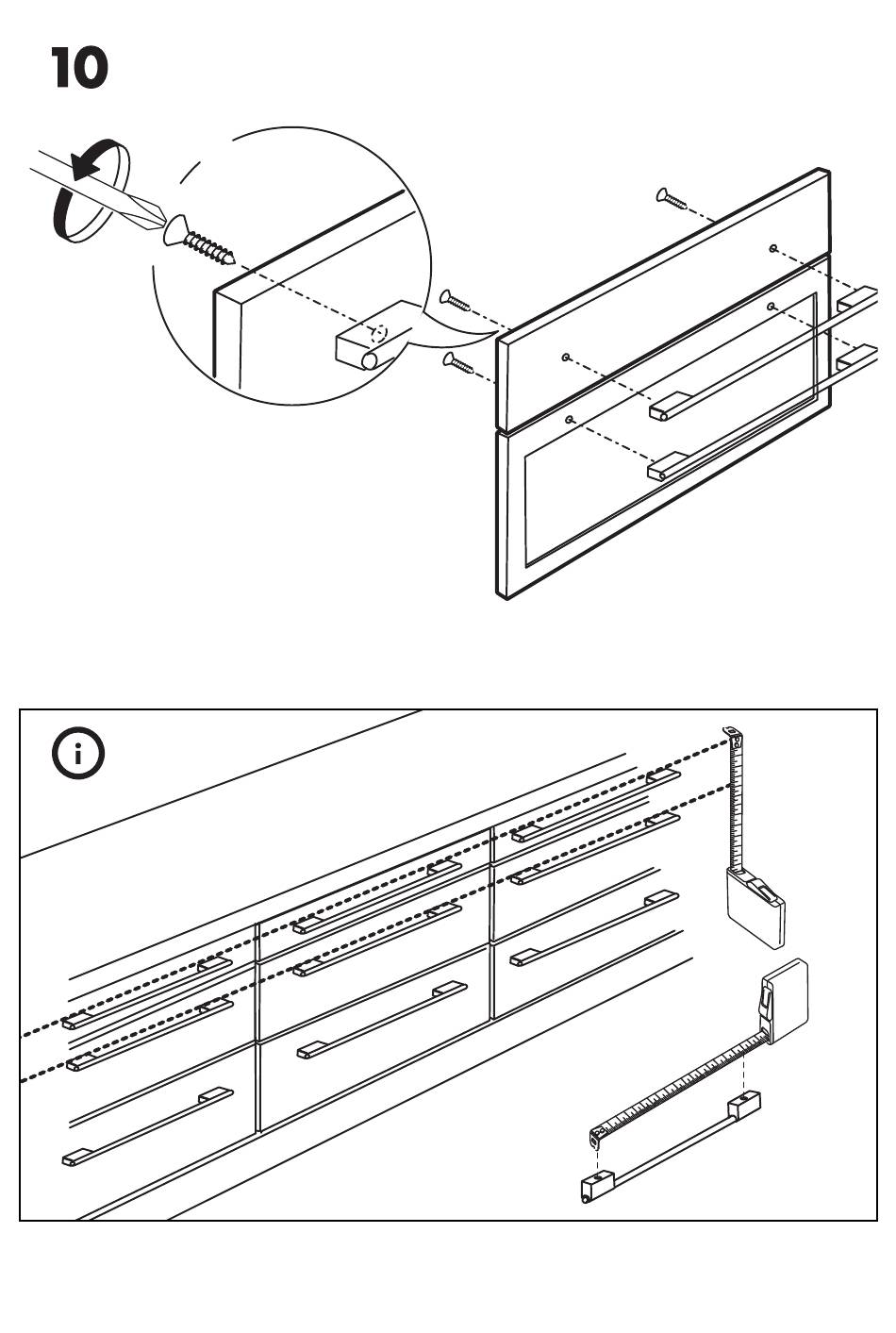 10

i