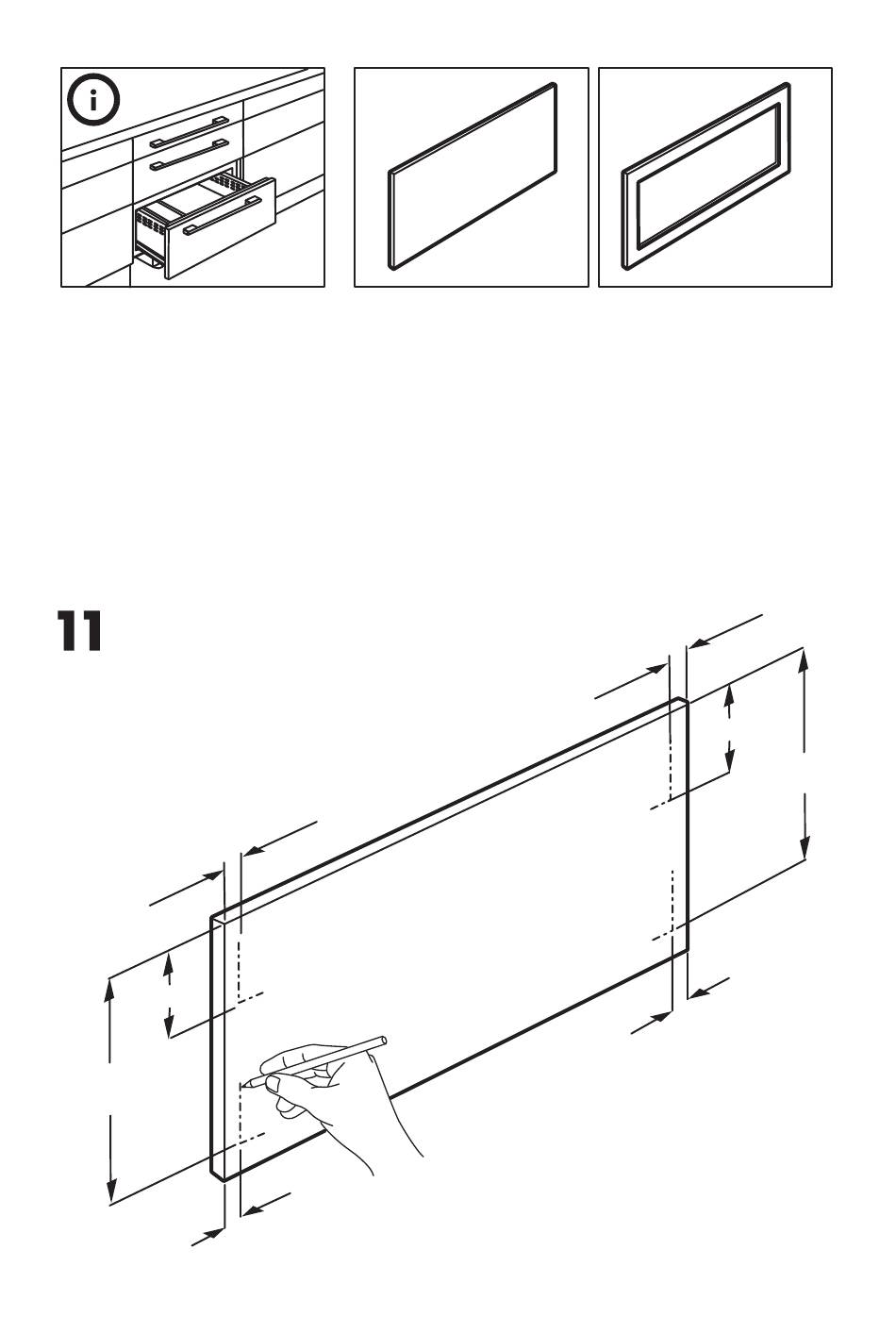 i

11