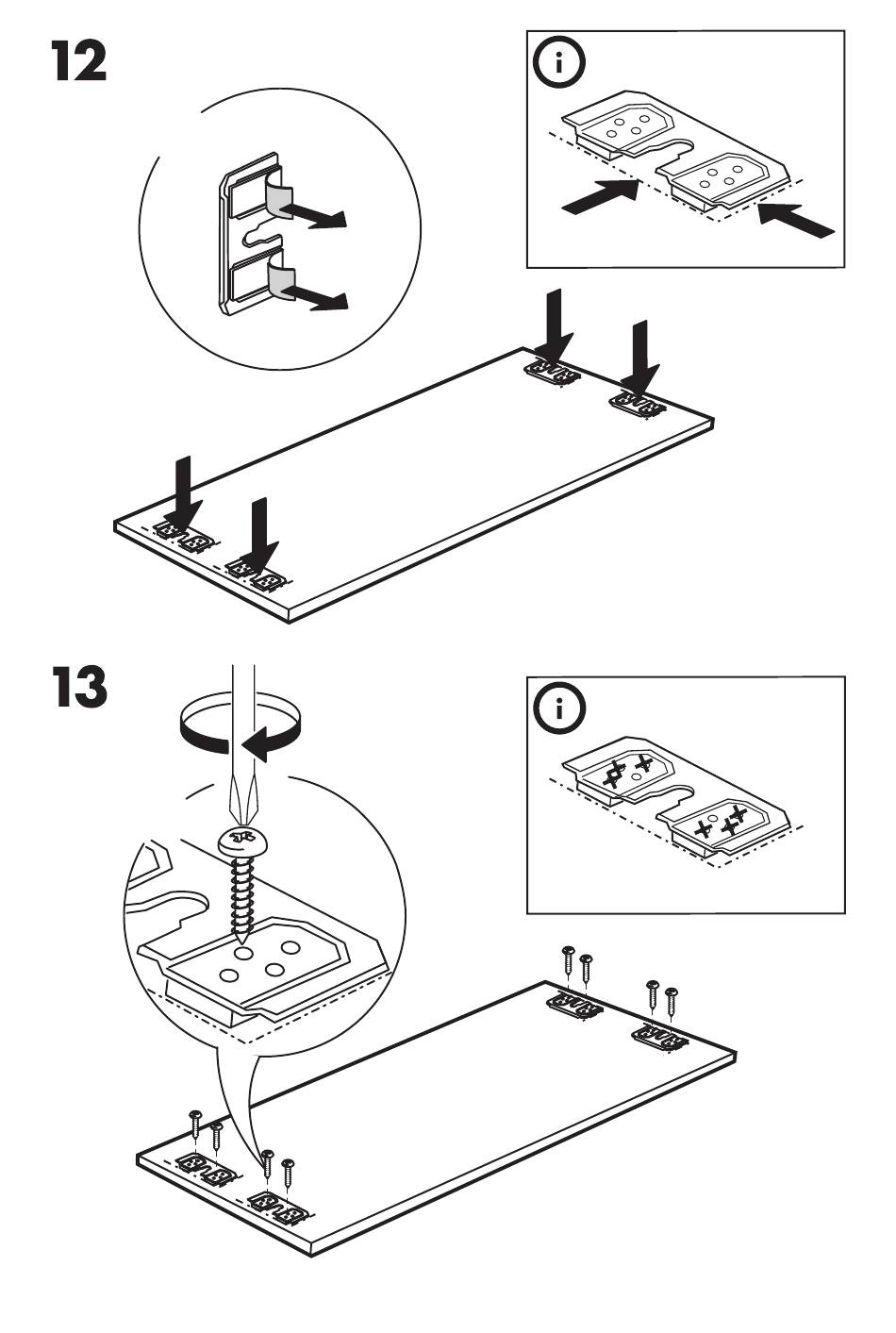 12

i

13

i