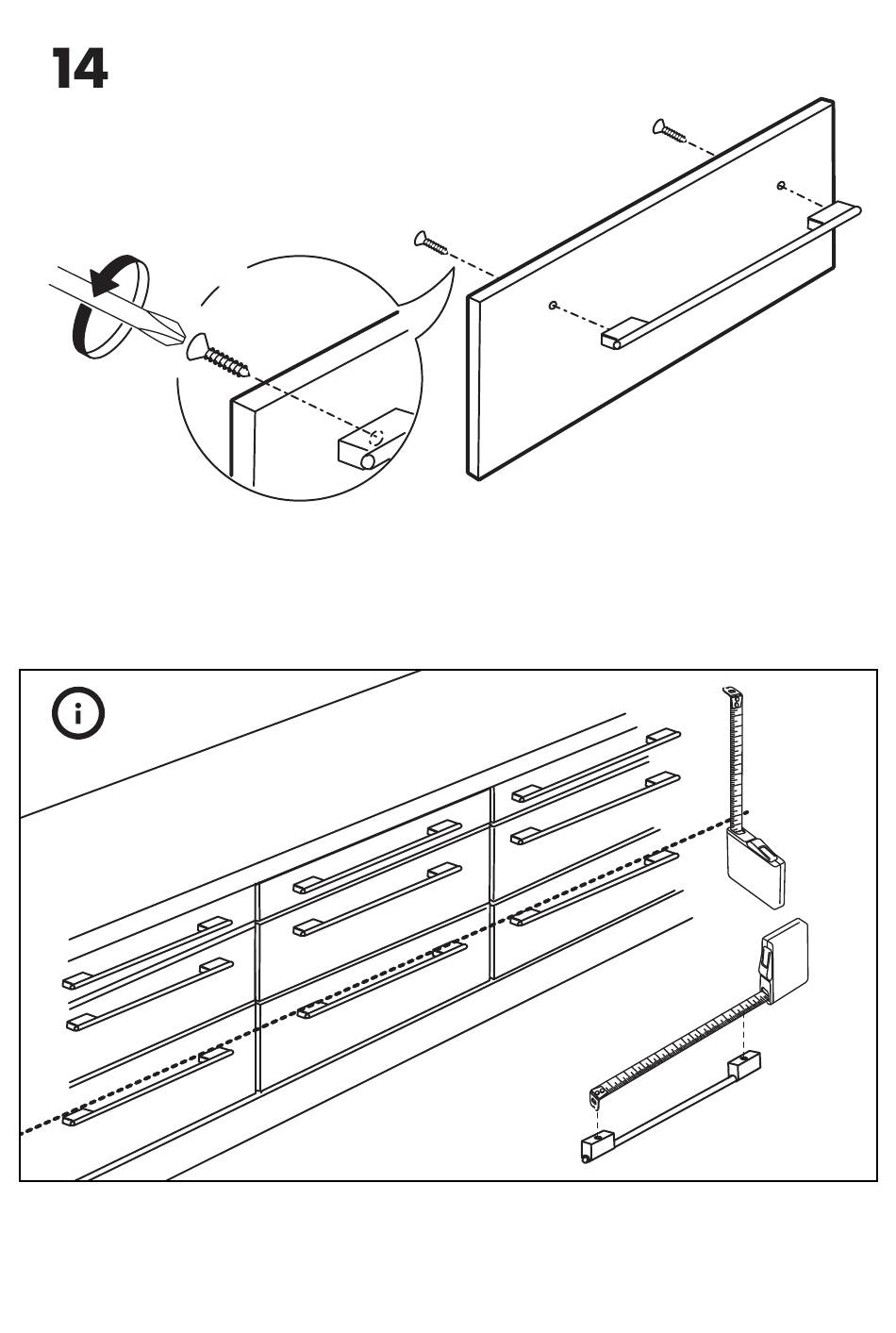 14

i