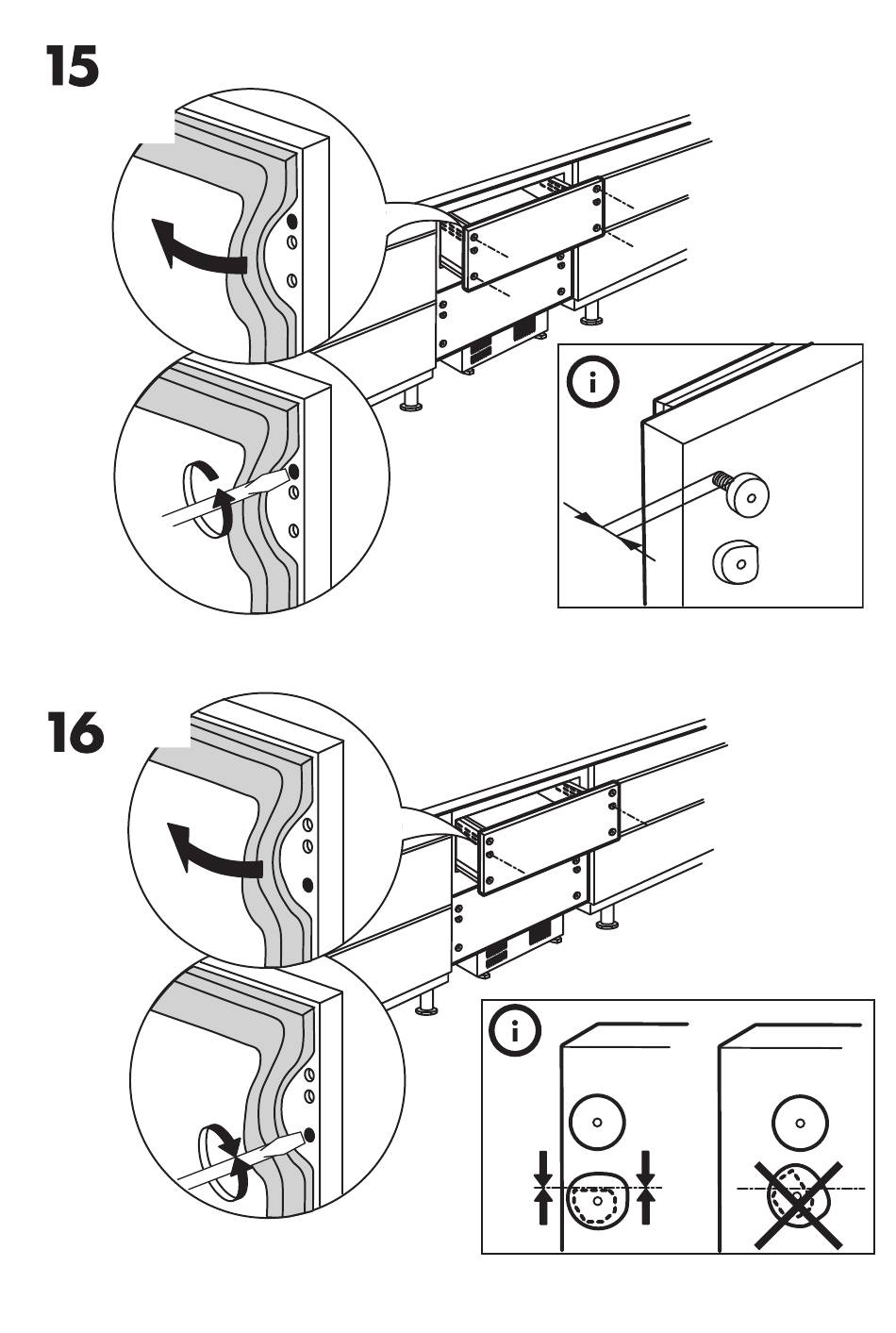 15

i

16

i