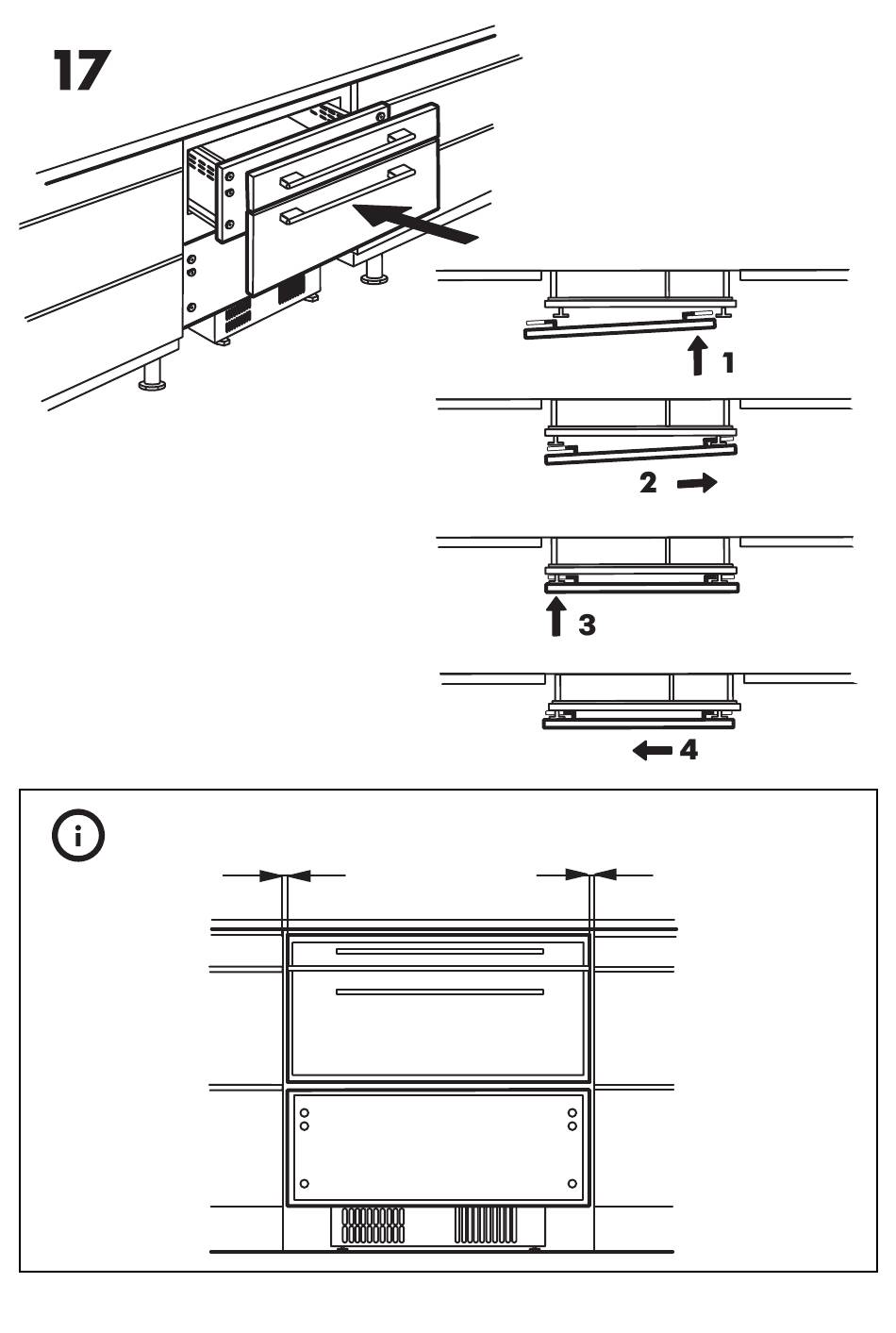 17

1

2

3

4

i