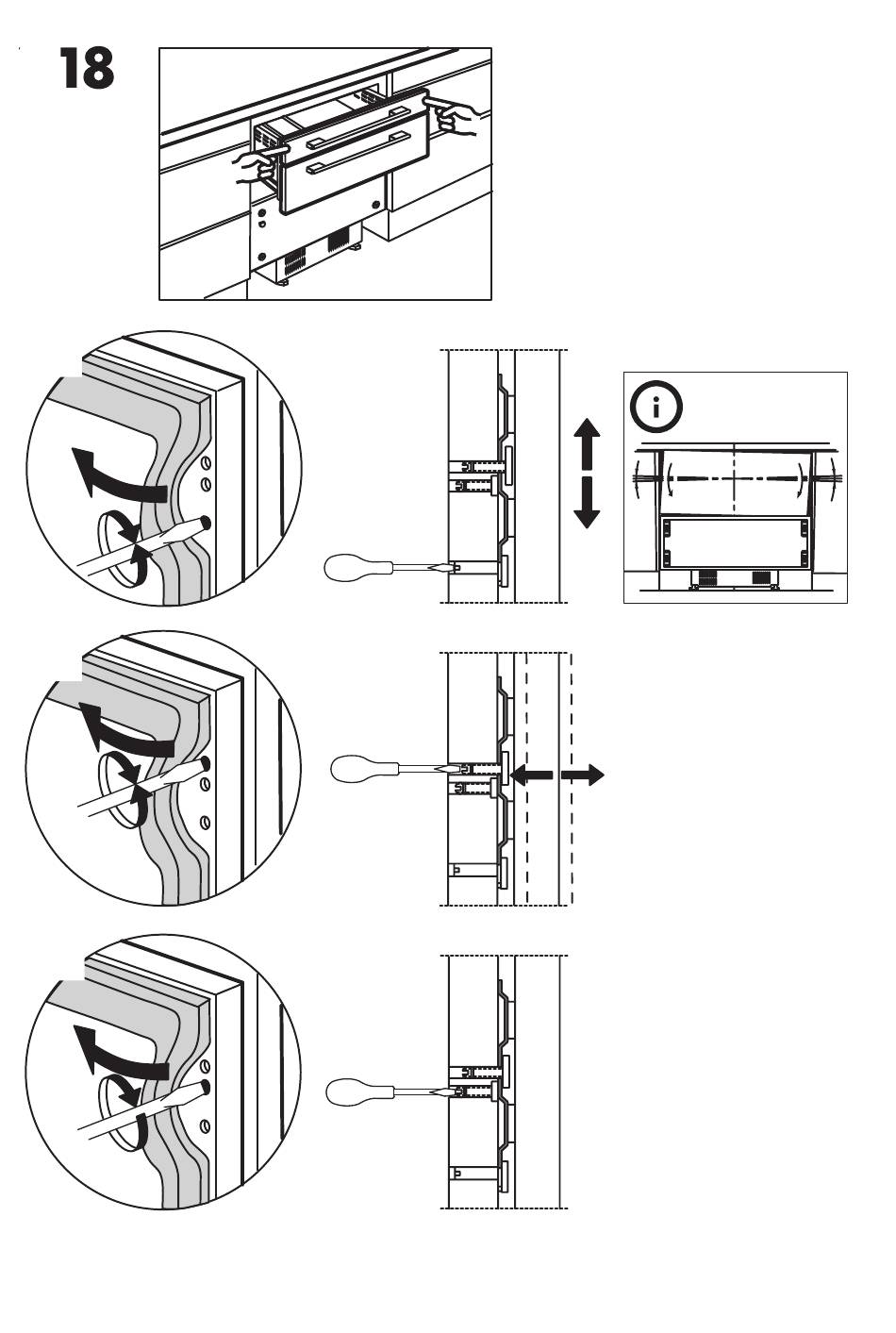 18

i