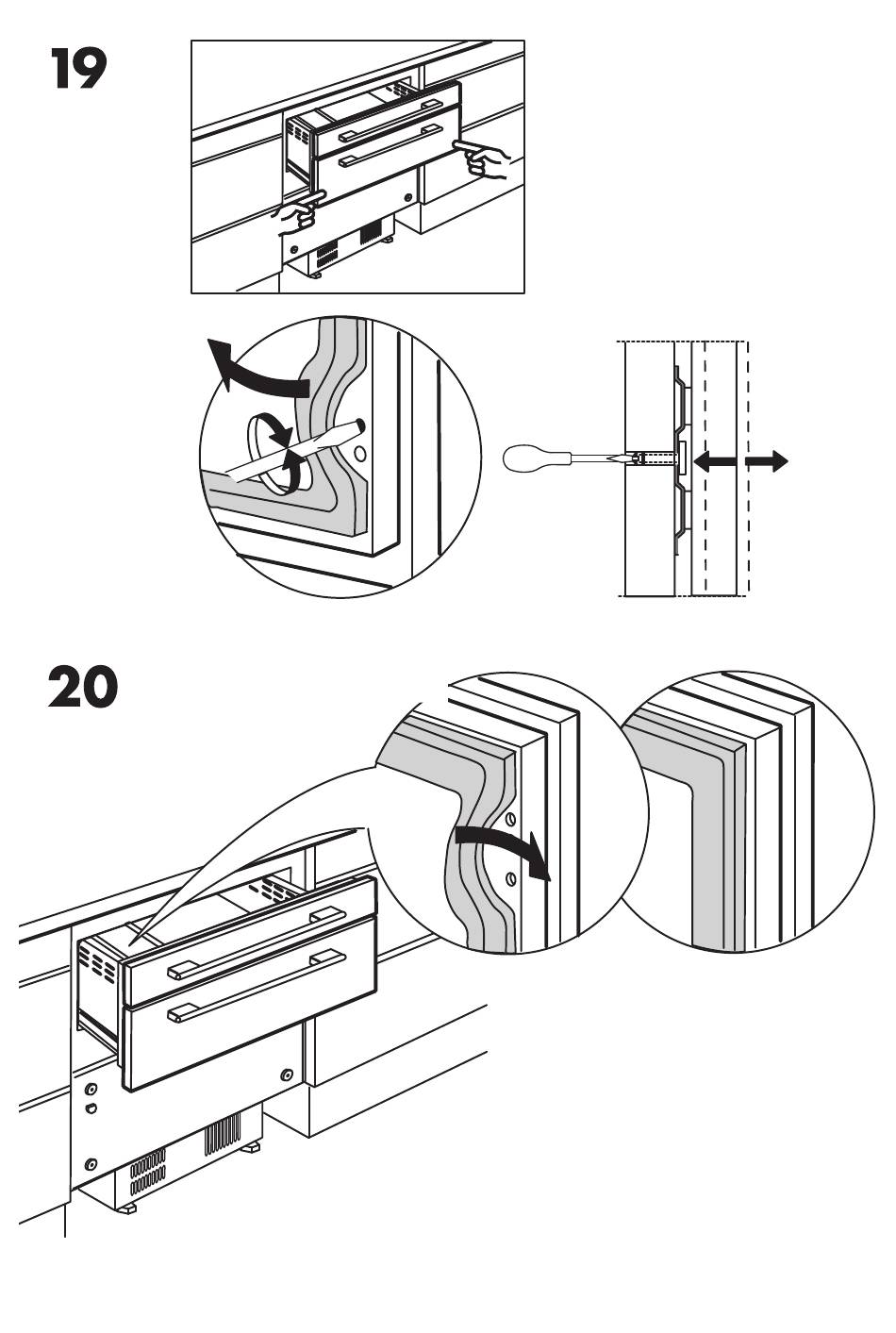 19

20